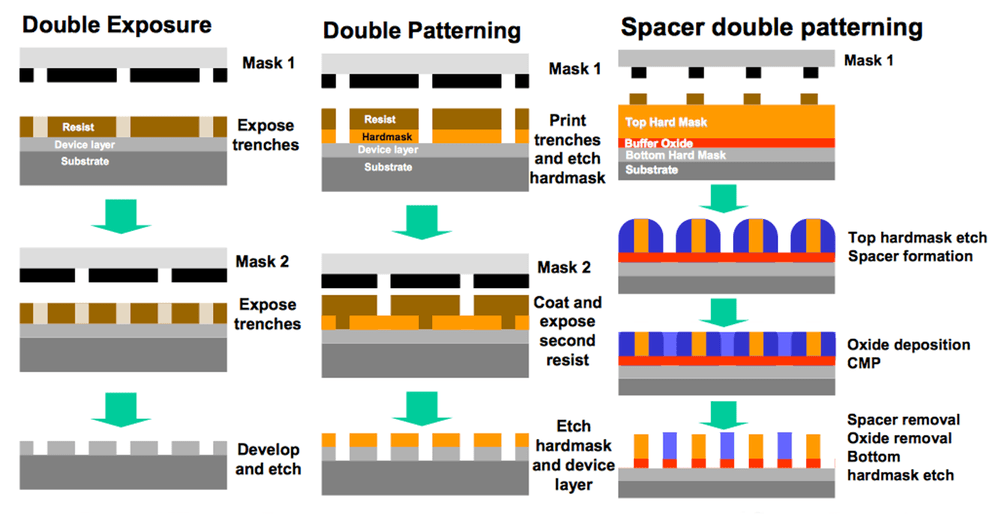 Double Exposure

Mask 1

Resist
Device layer
Substrate

Expose trenches

Mask 2

Expose trenches

Develop and etch

Double Patterning

Mask 1

Resist
Hardmask
Device layer
Substrate

Print trenches and etch hardmask

Mask 2

Coat and expose second resist

Etch hardmask and device layer

Spacer double patterning

Mask 1

Top Hard Mask
Buffer Oxide
Bottom Hard Mask
Substrate

Top hardmask etch
Spacer formation

Oxide deposition
CMP

Spacer removal
Oxide removal
Bottom hardmask etch