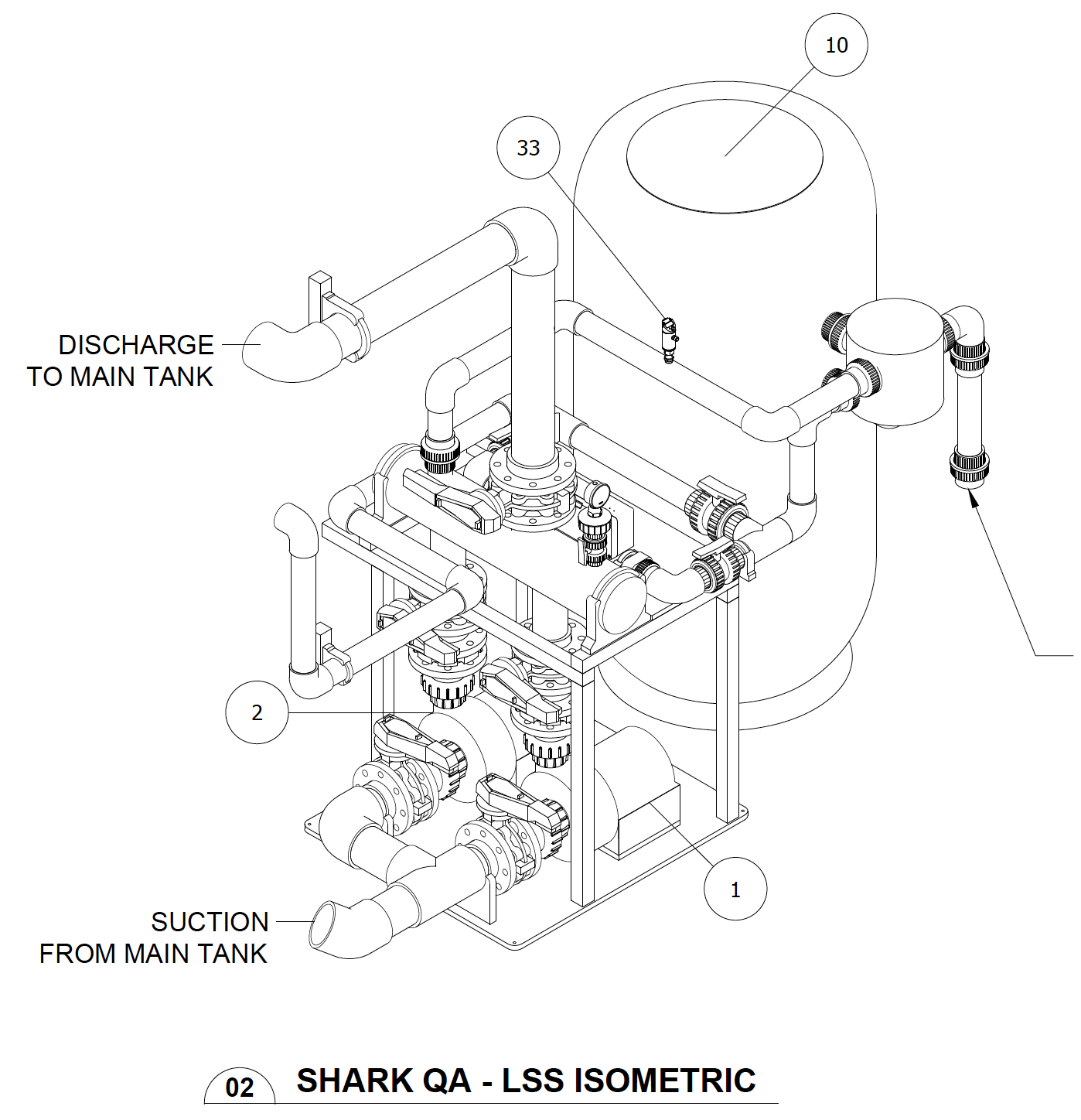 10

33

DISCHARGE TO MAIN TANK

2

1

SUCTION FROM MAIN TANK

02 SHARK QA - LSS ISOMETRIC