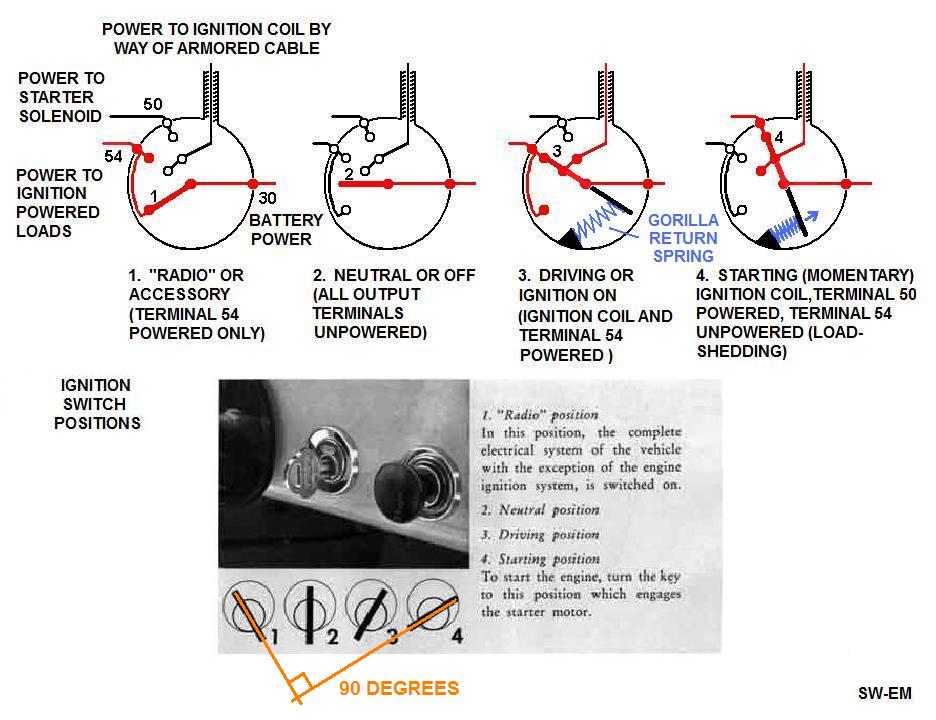 POWER TO IGNITION COIL BY WAY OF ARMORED CABLE

POWER TO STARTER SOLENOID

50

54

POWER TO IGNITION POWERED LOADS

1

30

BATTERY POWER

2

3

GORILLA RETURN SPRING

4

1. "RADIO" OR ACCESSORY (TERMINAL 54 POWERED ONLY)

2. NEUTRAL OR OFF (ALL OUTPUT TERMINALS UNPOWERED)

3. DRIVING OR IGNITION ON (IGNITION COIL AND TERMINAL 54 POWERED )

4. STARTING (MOMENTARY) IGNITION COIL,TERMINAL 50 POWERED, TERMINAL 54 UNPOWERED (LOAD-SHEDDING)

IGNITION SWITCH POSITIONS

1. "Radio" position
In this position, the complete electrical system of the vehicle with the exception of the engine ignition system, is switched on.

2. Neutral position

3. Driving position

4. Starting position
To start the engine, turn the key to this position which engages the starter motor.

1 2 3 4

90 DEGREES

SW-EM