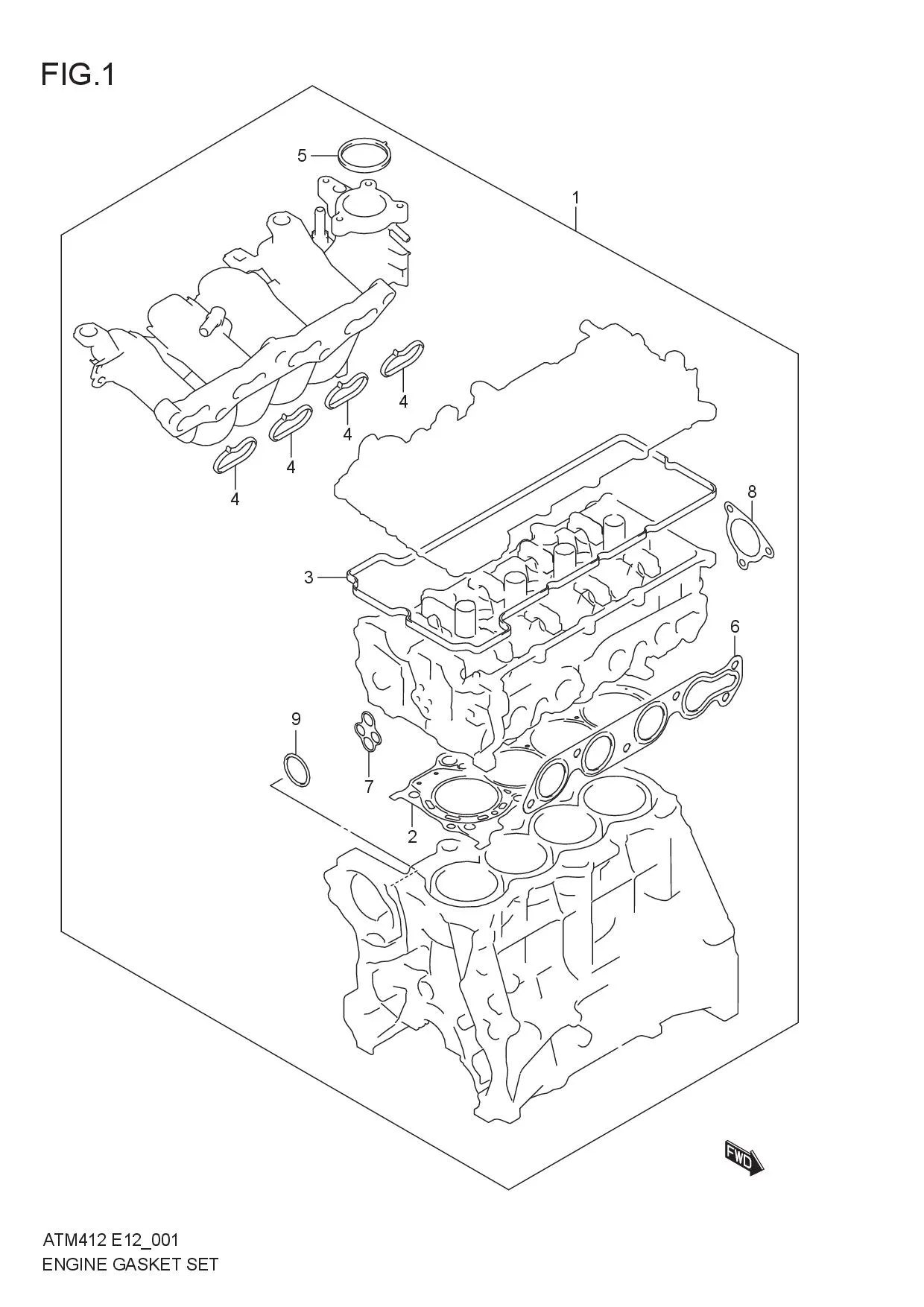 FIG.1

5

1

4

4

4

4

8

3

6

9

7

2

FWD

ATM412 E12_001
ENGINE GASKET SET