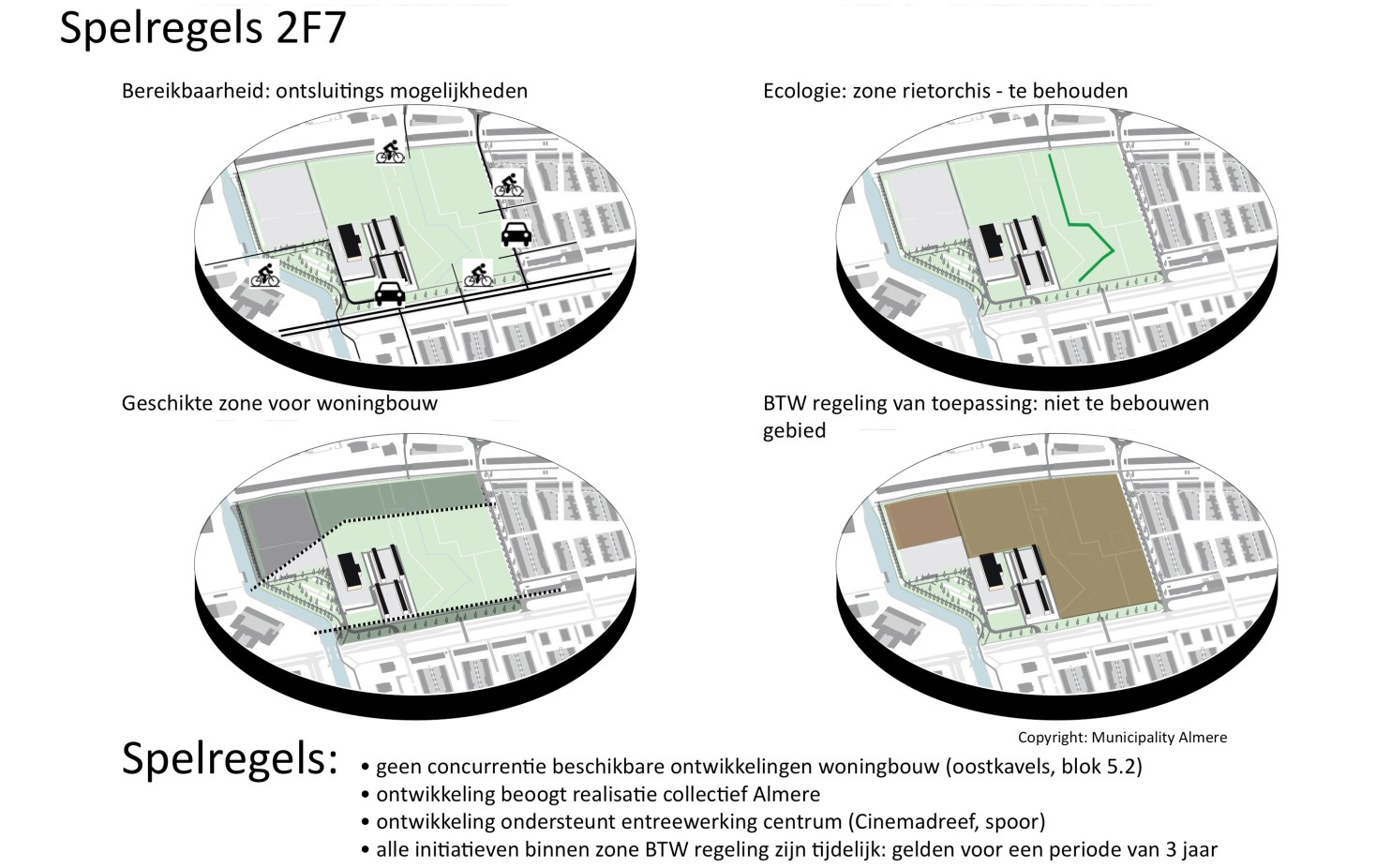 Spelregels 2F7

Bereikbaarheid: ontsluitings mogelijkheden

Ecologie: zone rietorchis - te behouden

Geschikte zone voor woningbouw

BTW regeling van toepassing: niet te bebouwen gebied

Copyright: Municipality Almere

Spelregels:

• geen concurrentie beschikbare ontwikkelingen woningbouw (oostkavels, blok 5.2)
• ontwikkeling beoogt realisatie collectief Almere
• ontwikkeling ondersteunt entreewerking centrum (Cinemadreef, spoor)
• alle initiatieven binnen zone BTW regeling zijn tijdelijk: gelden voor een periode van 3 jaar