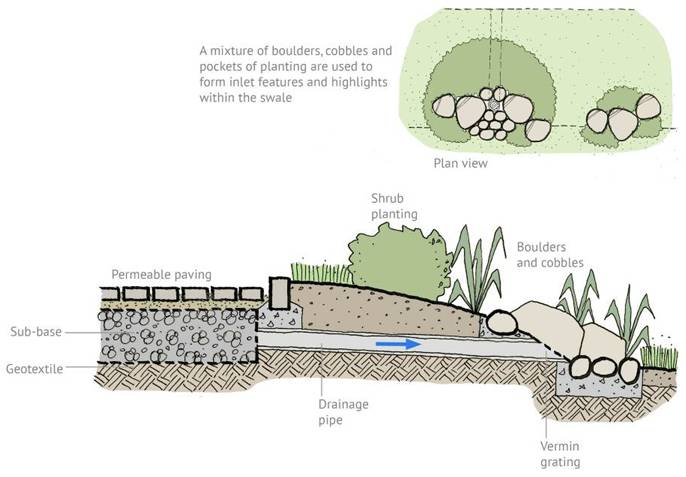 A mixture of boulders, cobbles and pockets of planting are used to form inlet features and highlights within the swale

Plan view

Shrub planting

Boulders and cobbles

Permeable paving

Sub-base

Geotextile

Drainage pipe

Vermin grating