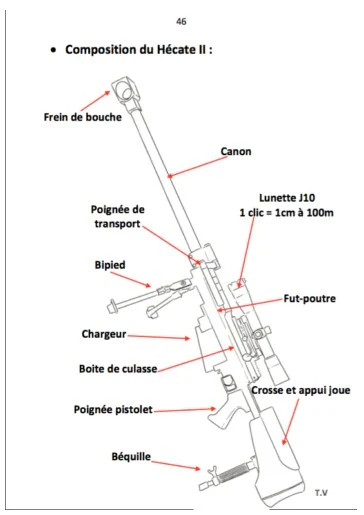 46

• Composition du Hécate II :

Frein de bouche

Canon

Lunette J10
1 clic = 1cm à 100m

Poignée de transport

Bipied

Fut-poutre

Chargeur

Boite de culasse

Crosse et appui joue

Poignée pistolet

Béquille

T.V