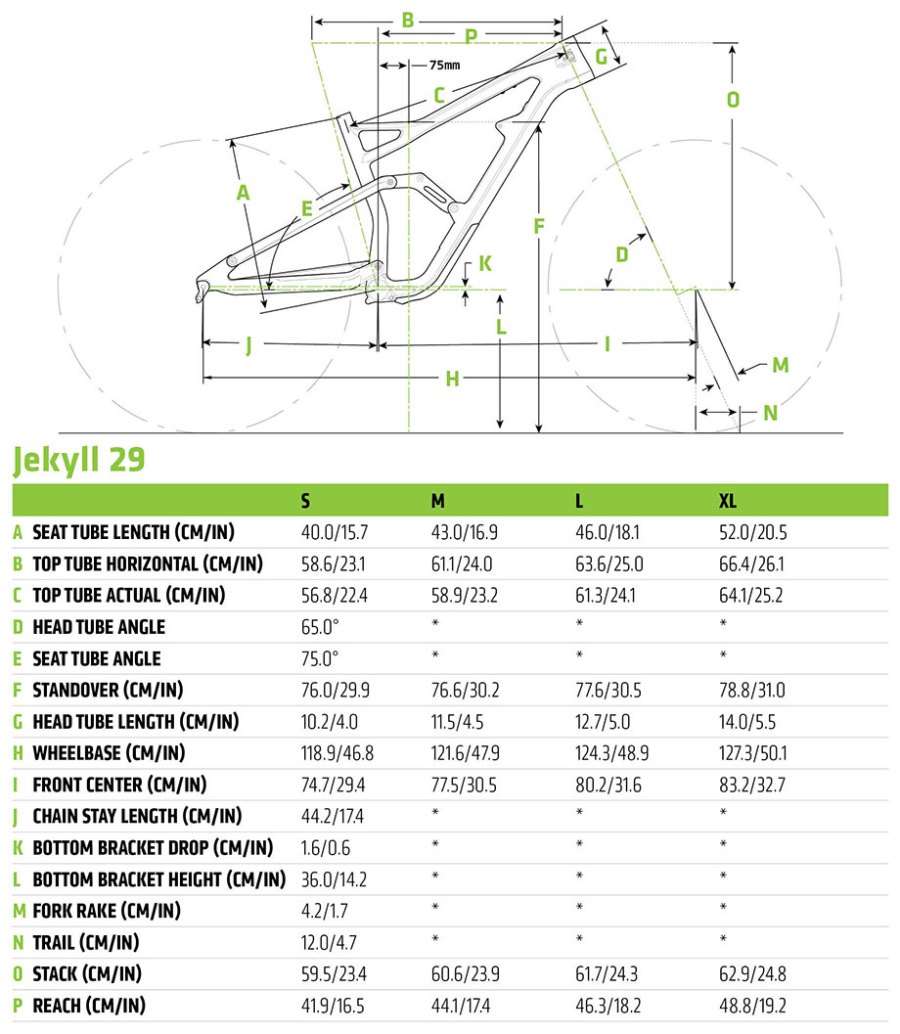 B
P
G
75mm
C
O
A
E
F
D
K
L
J
I
H
M
N

Jekyll 29

| | | S | M | L | XL |
|---|---|---|---|---|---|
| A | SEAT TUBE LENGTH (CM/IN) | 40.0/15.7 | 43.0/16.9 | 46.0/18.1 | 52.0/20.5 |
| B | TOP TUBE HORIZONTAL (CM/IN) | 58.6/23.1 | 61.1/24.0 | 63.6/25.0 | 66.4/26.1 |
| C | TOP TUBE ACTUAL (CM/IN) | 56.8/22.4 | 58.9/23.2 | 61.3/24.1 | 64.1/25.2 |
| D | HEAD TUBE ANGLE | 65.0° | * | * | * |
| E | SEAT TUBE ANGLE | 75.0° | * | * | * |
| F | STANDOVER (CM/IN) | 76.0/29.9 | 76.6/30.2 | 77.6/30.5 | 78.8/31.0 |
| G | HEAD TUBE LENGTH (CM/IN) | 10.2/4.0 | 11.5/4.5 | 12.7/5.0 | 14.0/5.5 |
| H | WHEELBASE (CM/IN) | 118.9/46.8 | 121.6/47.9 | 124.3/48.9 | 127.3/50.1 |
| I | FRONT CENTER (CM/IN) | 74.7/29.4 | 77.5/30.5 | 80.2/31.6 | 83.2/32.7 |
| J | CHAIN STAY LENGTH (CM/IN) | 44.2/17.4 | * | * | * |
| K | BOTTOM BRACKET DROP (CM/IN) | 1.6/0.6 | * | * | * |
| L | BOTTOM BRACKET HEIGHT (CM/IN) | 36.0/14.2 | * | * | * |
| M | FORK RAKE (CM/IN) | 4.2/1.7 | * | * | * |
| N | TRAIL (CM/IN) | 12.0/4.7 | * | * | * |
| O | STACK (CM/IN) | 59.5/23.4 | 60.6/23.9 | 61.7/24.3 | 62.9/24.8 |
| P | REACH (CM/IN) | 41.9/16.5 | 44.1/17.4 | 46.3/18.2 | 48.8/19.2 |