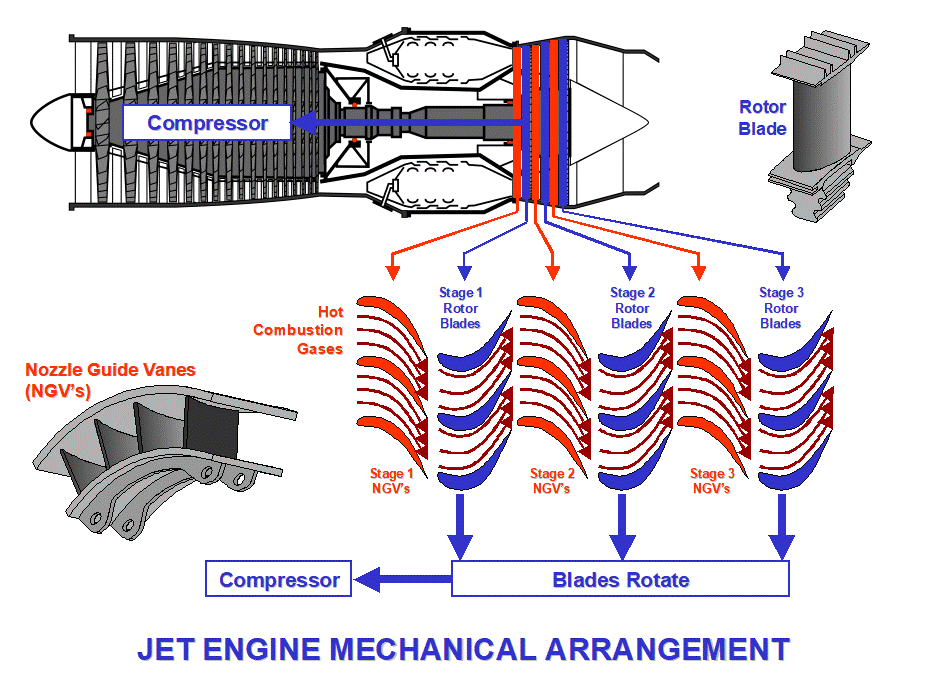 Compressor

Rotor Blade

Hot Combustion Gases

Stage 1 Rotor Blades

Stage 2 Rotor Blades

Stage 3 Rotor Blades

Nozzle Guide Vanes (NGV's)

Stage 1 NGV's

Stage 2 NGV's

Stage 3 NGV's

Compressor

Blades Rotate

JET ENGINE MECHANICAL ARRANGEMENT