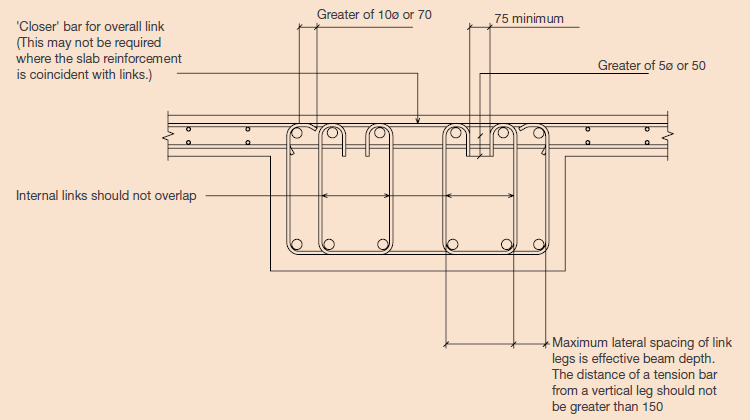 'Closer' bar for overall link (This may not be required where the slab reinforcement is coincident with links.)

Greater of 10ø or 70

75 minimum

Greater of 5ø or 50

Internal links should not overlap

Maximum lateral spacing of link legs is effective beam depth. The distance of a tension bar from a vertical leg should not be greater than 150