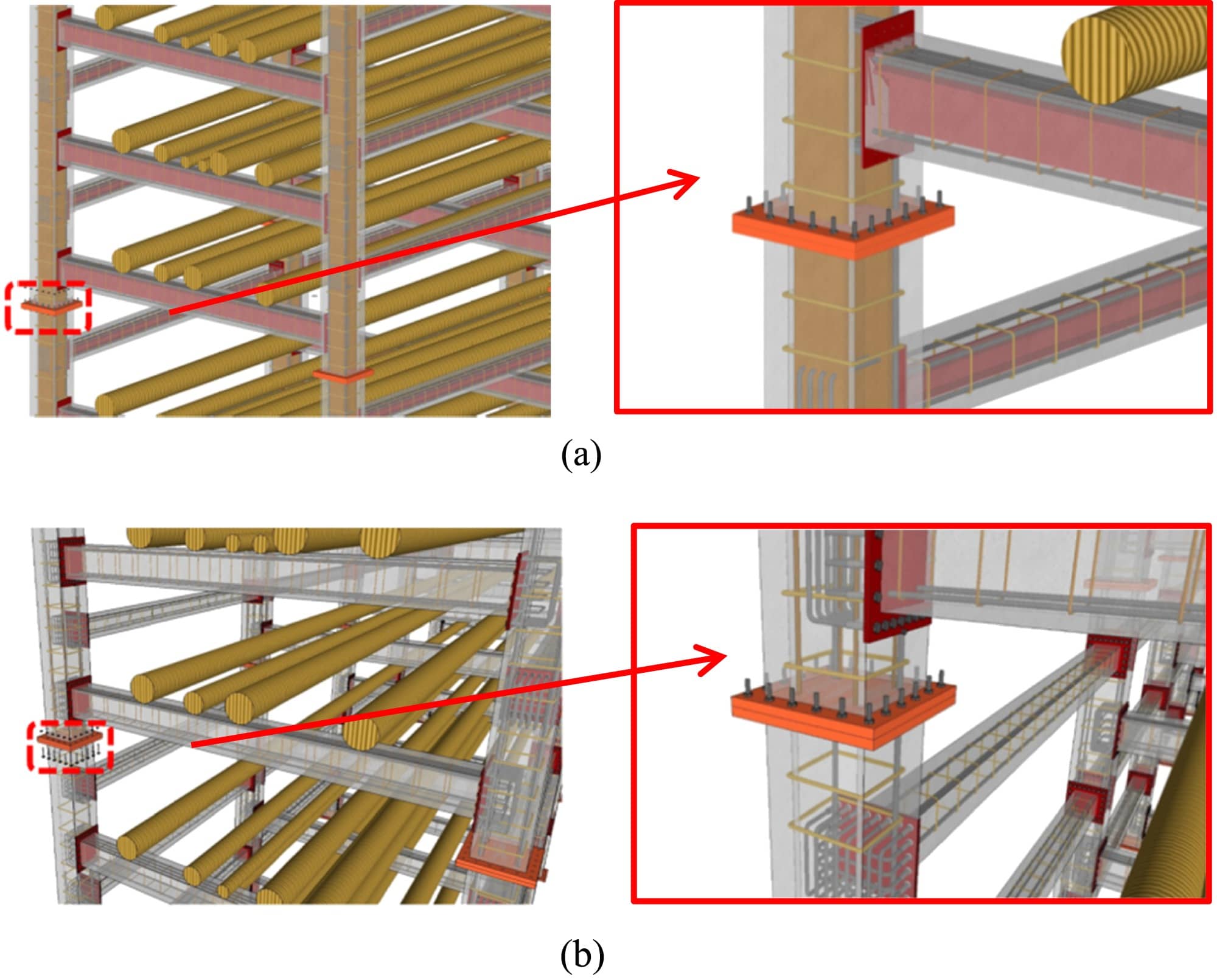 (a)

(b)