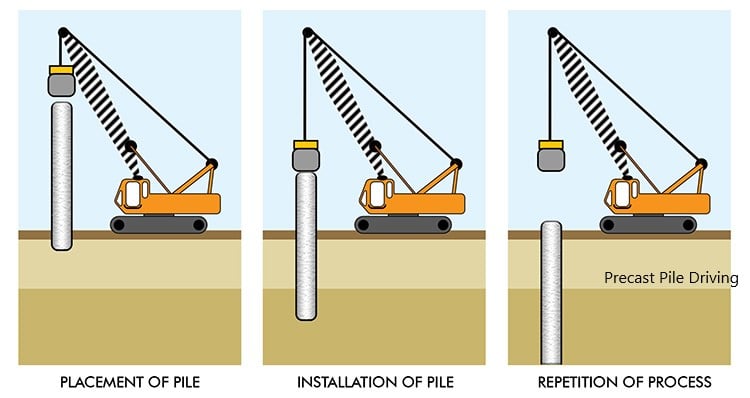 Precast Pile Driving

PLACEMENT OF PILE

INSTALLATION OF PILE

REPETITION OF PROCESS