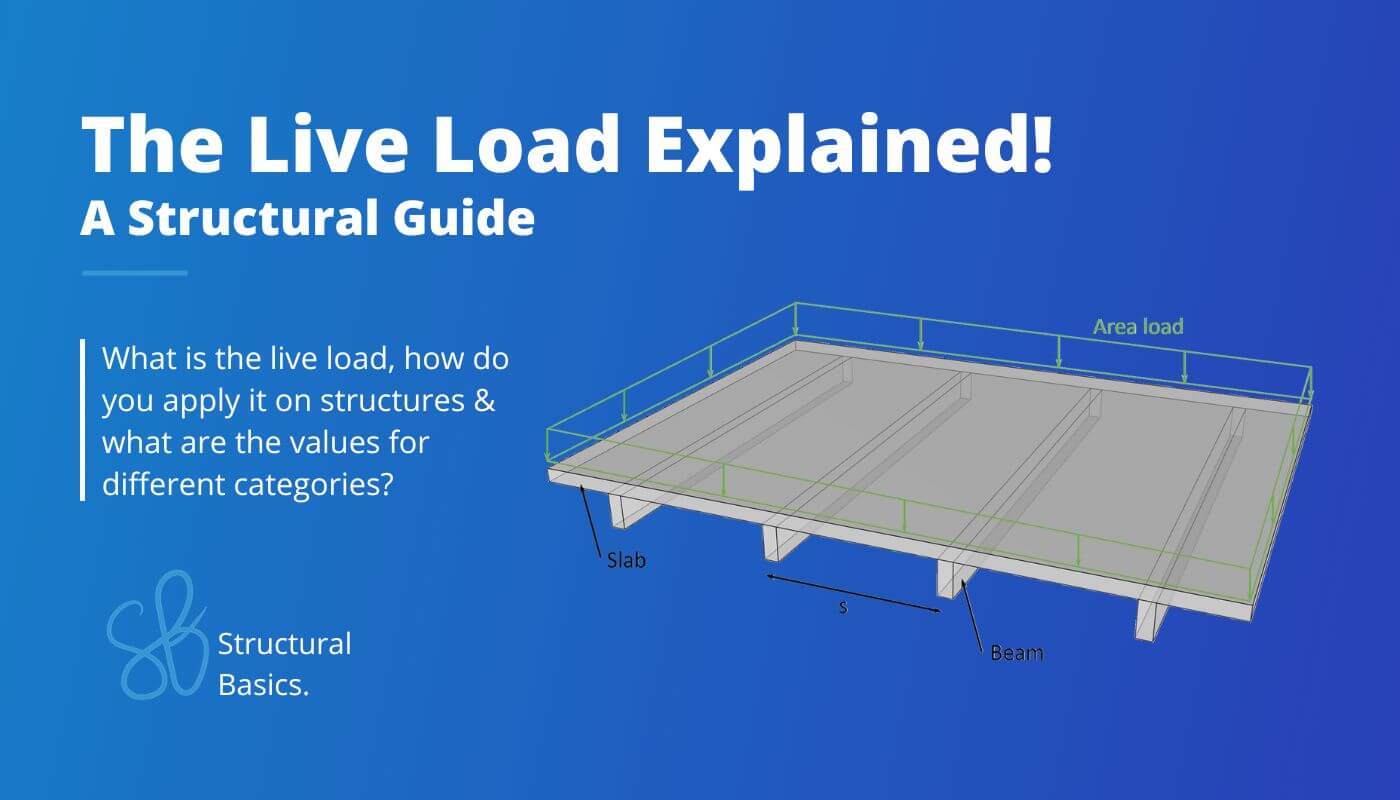 The Live Load Explained!
A Structural Guide

What is the live load, how do you apply it on structures & what are the values for different categories?

Area load

Slab

s

Beam

SB

Structural Basics.