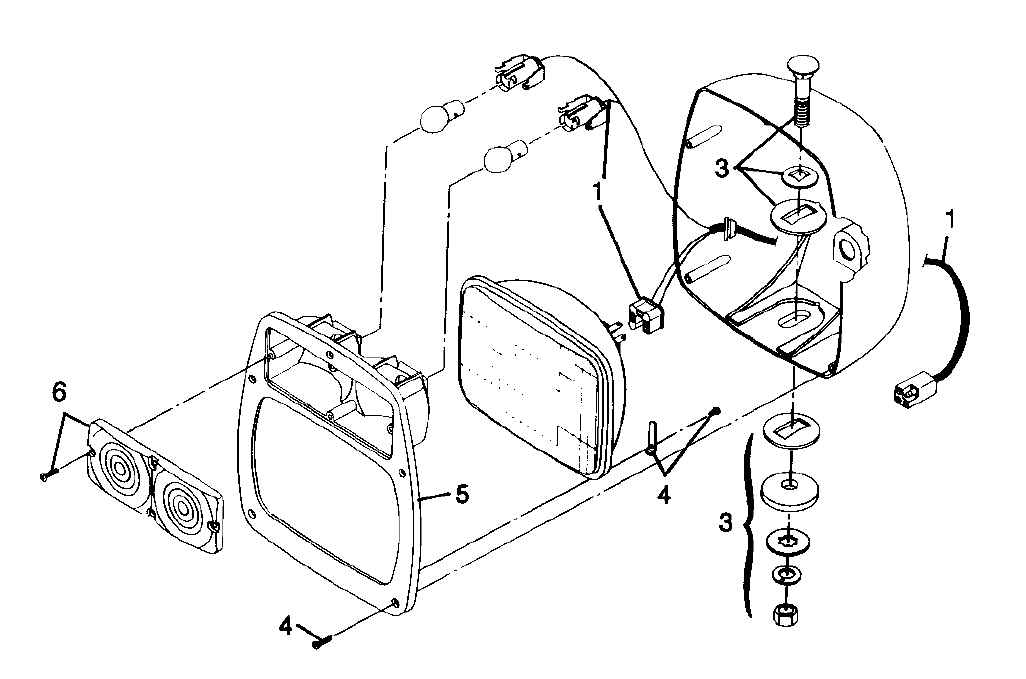 1
3
1
6
5
4
3
4