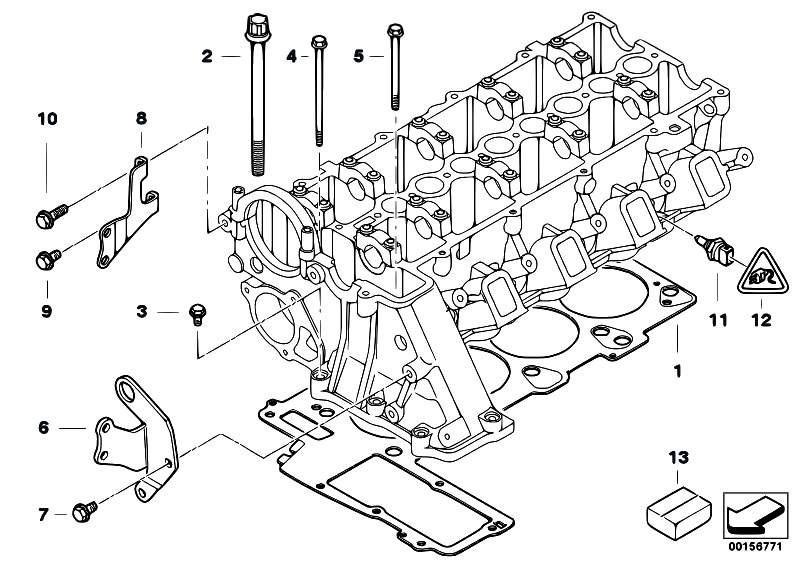 2
4
5
10
8
9
3
11
12
1
6
7
13
00156771