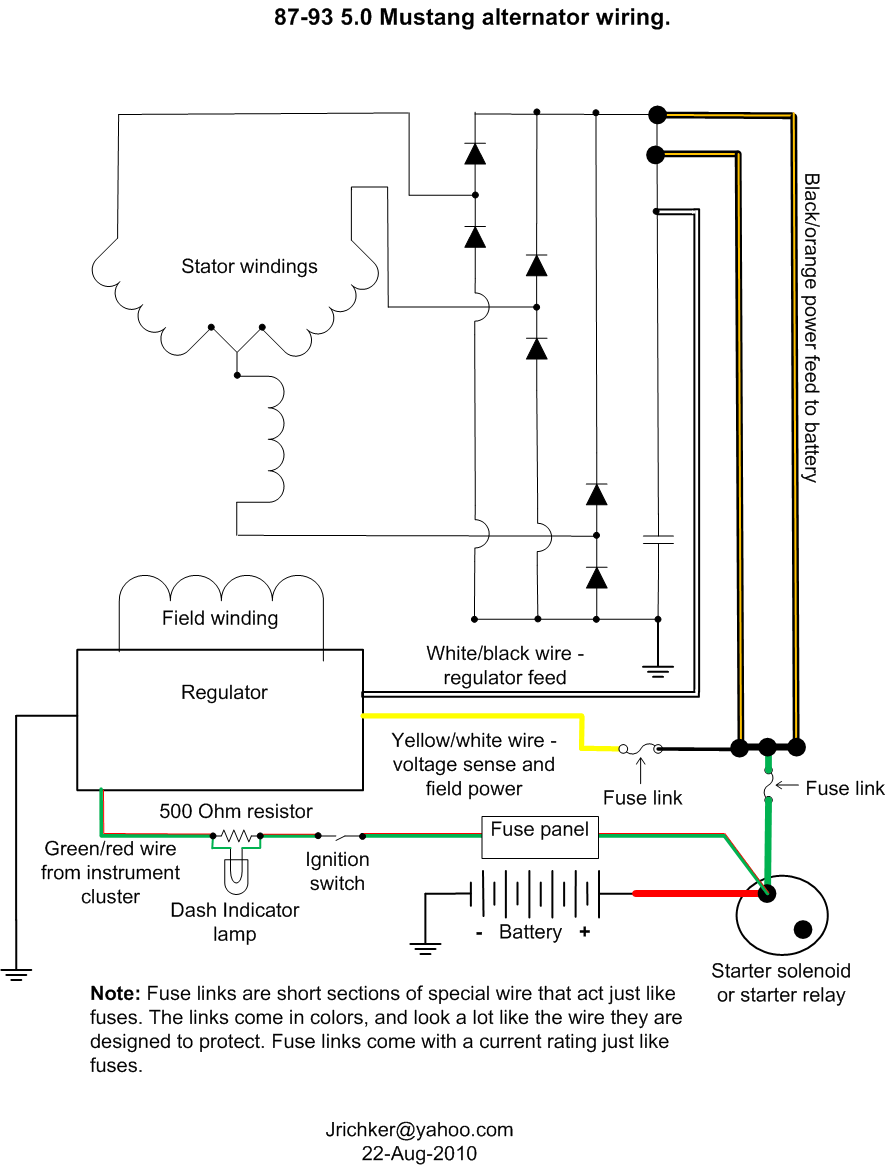 87-93 5.0 Mustang alternator wiring.

Stator windings

Black/orange power feed to battery

Field winding

Regulator

White/black wire - regulator feed

Yellow/white wire - voltage sense and field power

Fuse link

Fuse link

500 Ohm resistor

Green/red wire from instrument cluster

Dash Indicator lamp

Ignition switch

Fuse panel

- Battery +

Starter solenoid or starter relay

**Note:** Fuse links are short sections of special wire that act just like fuses. The links come in colors, and look a lot like the wire they are designed to protect. Fuse links come with a current rating just like fuses.

Jrichker@yahoo.com
22-Aug-2010