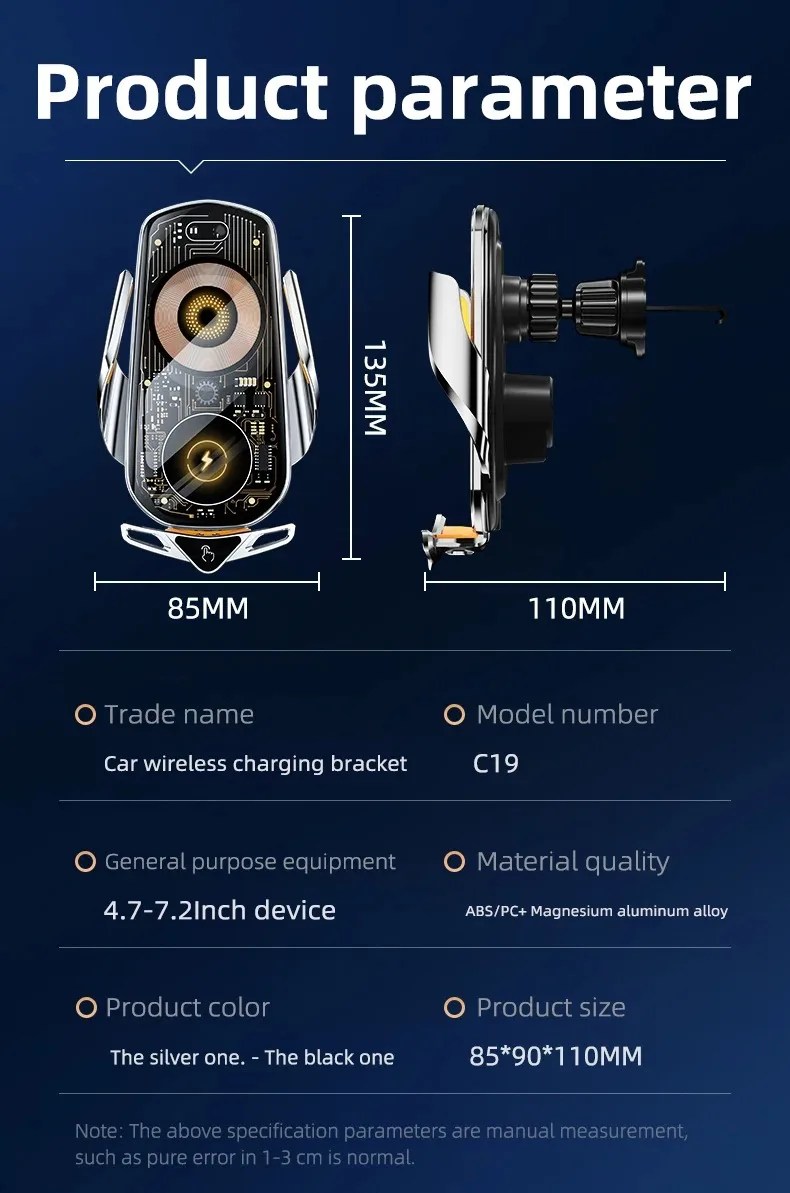 Product parameter

135MM

85MM

110MM

Trade name

Car wireless charging bracket

Model number

C19

General purpose equipment

4.7-7.2Inch device

Material quality

ABS/PC+ Magnesium aluminum alloy

Product color

The silver one. - The black one

Product size

85*90*110MM

Note: The above specification parameters are manual measurement, such as pure error in 1-3 cm is normal.