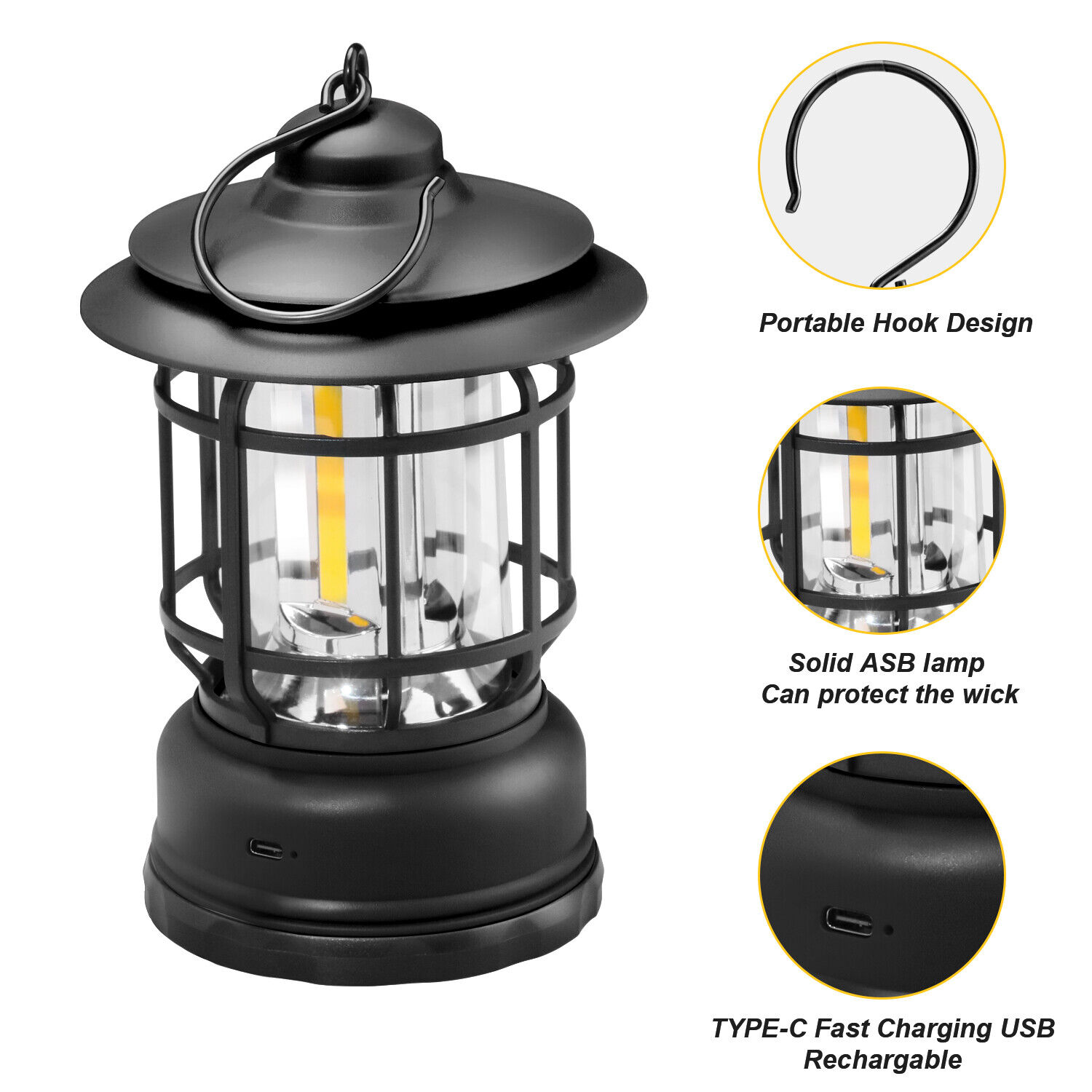 Portable Hook Design

Solid ASB lamp
Can protect the wick

TYPE-C Fast Charging USB
Rechargable