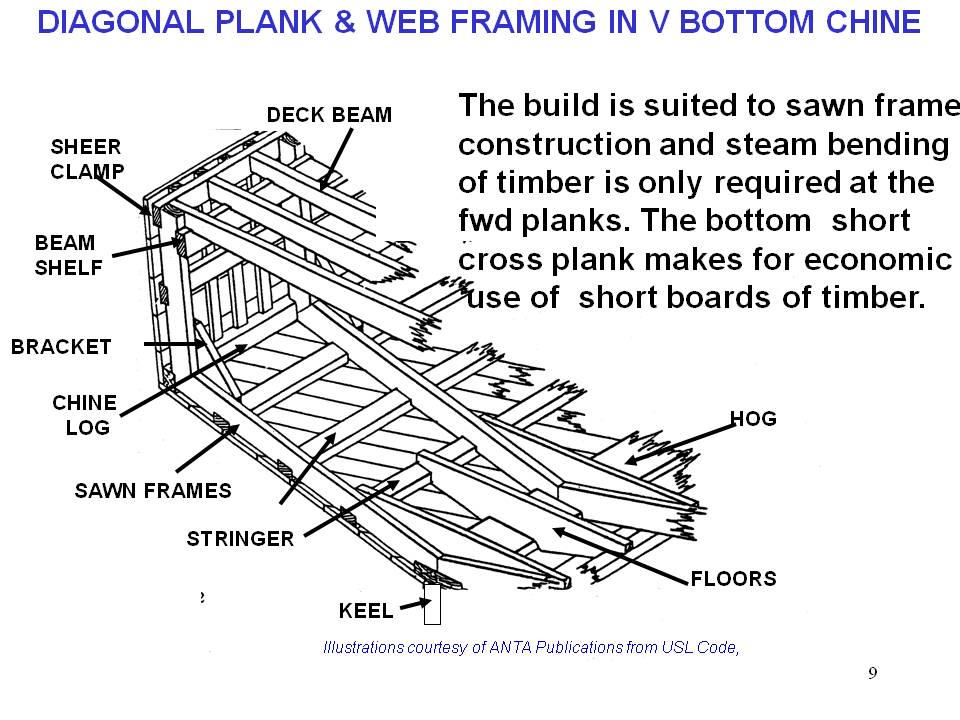 DIAGONAL PLANK & WEB FRAMING IN V BOTTOM CHINE

The build is suited to sawn frame construction and steam bending of timber is only required at the fwd planks. The bottom short cross plank makes for economic use of short boards of timber.

DECK BEAM

SHEER CLAMP

BEAM SHELF

BRACKET

CHINE LOG

SAWN FRAMES

STRINGER

KEEL

HOG

FLOORS

Illustrations courtesy of ANTA Publications from USL Code,

9