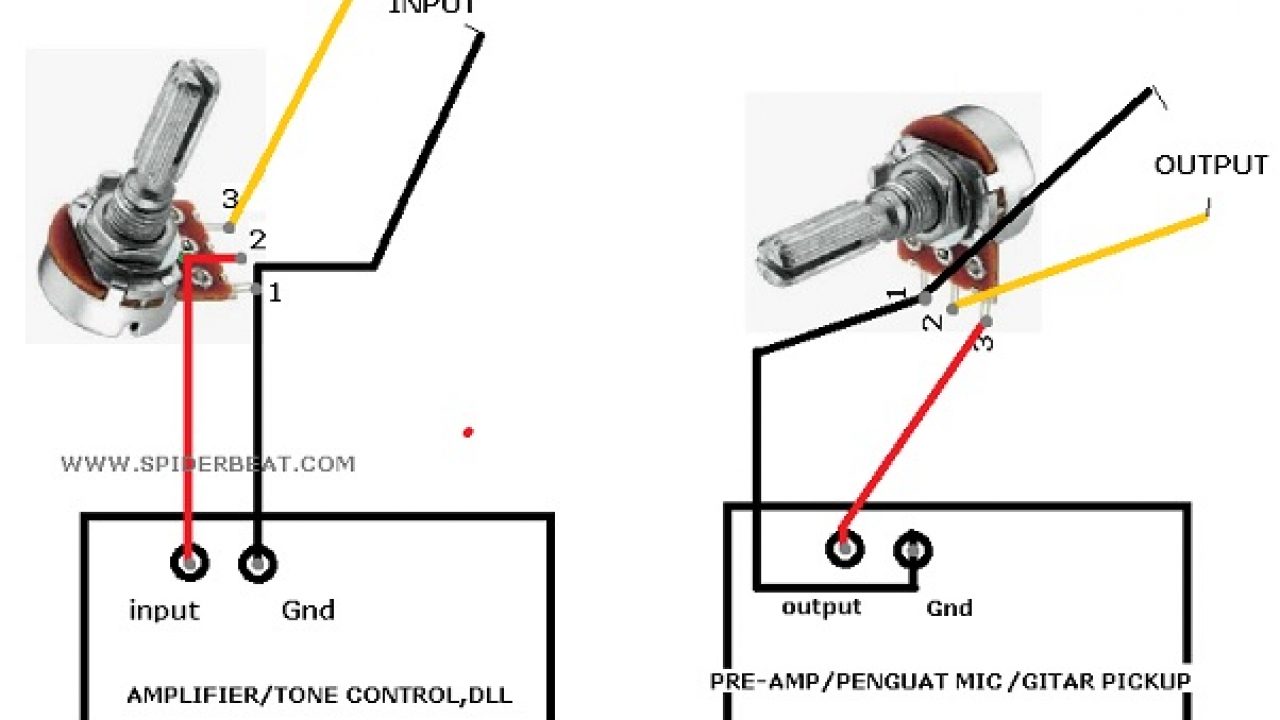 INPUT

3
2
1

WWW.SPIDERBEAT.COM

input
Gnd

AMPLIFIER/TONE CONTROL,DLL

OUTPUT

1
2
3

output
Gnd

PRE-AMP/PENGUAT MIC /GITAR PICKUP