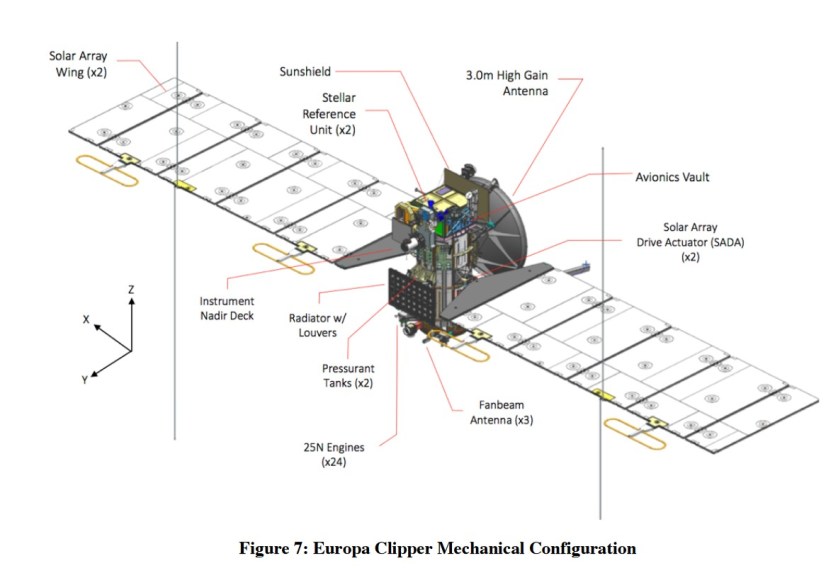 Solar Array Wing (x2)

Sunshield

Stellar Reference Unit (x2)

3.0m High Gain Antenna

Avionics Vault

Solar Array Drive Actuator (SADA) (x2)

Z

X

Y

Instrument Nadir Deck

Radiator w/ Louvers

Pressurant Tanks (x2)

Fanbeam Antenna (x3)

25N Engines (x24)

Figure 7: Europa Clipper Mechanical Configuration