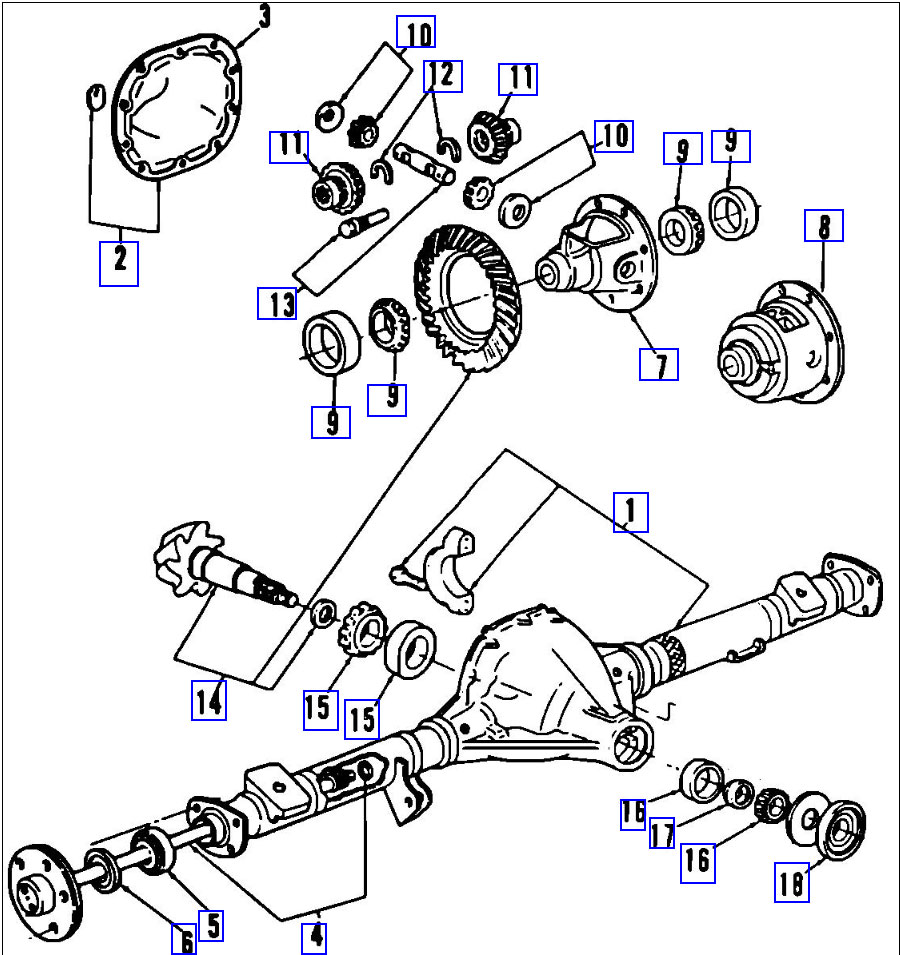 3
10
12
11
11
10
9
9
2
8
13
7
9
9
1
14
15
15
16
17
16
18
6
5
4