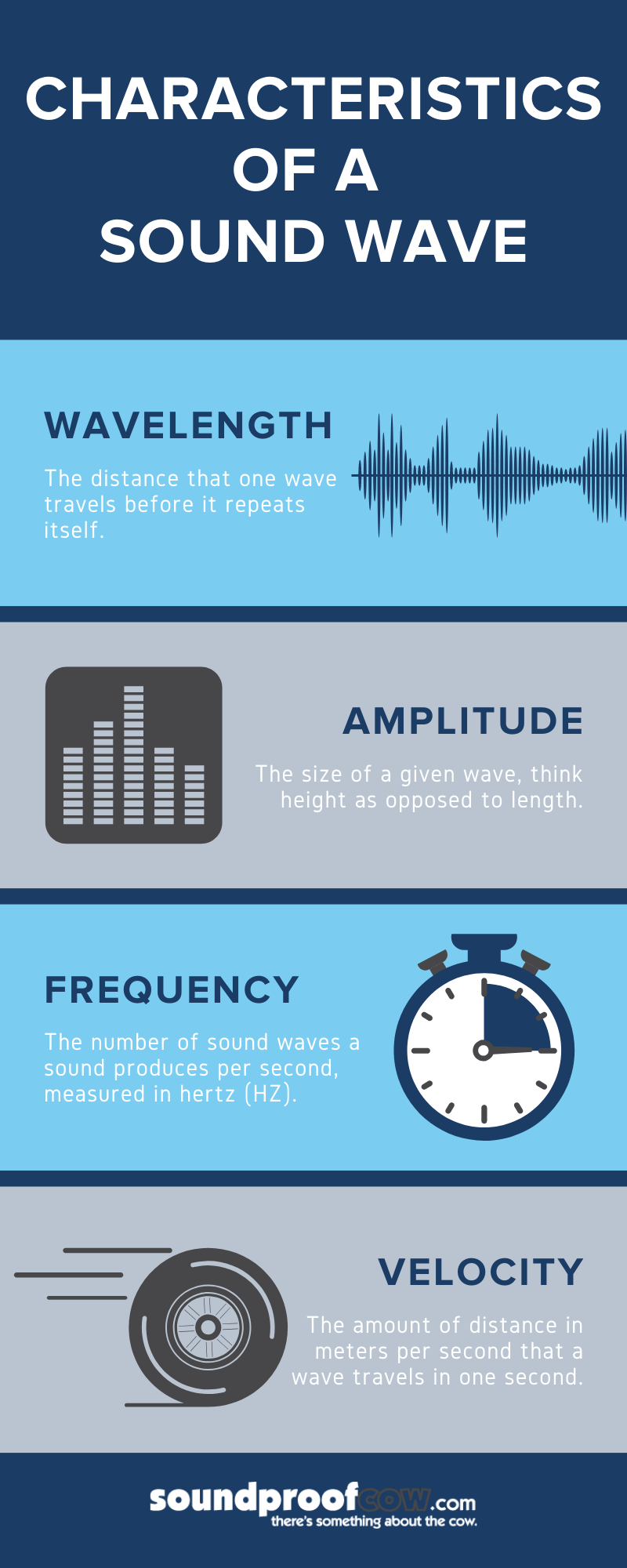 CHARACTERISTICS OF A SOUND WAVE

WAVELENGTH

The distance that one wave travels before it repeats itself.

AMPLITUDE

The size of a given wave, think height as opposed to length.

FREQUENCY

The number of sound waves a sound produces per second, measured in hertz (HZ).

VELOCITY

The amount of distance in meters per second that a wave travels in one second.

soundproofcow.com
there's something about the cow.