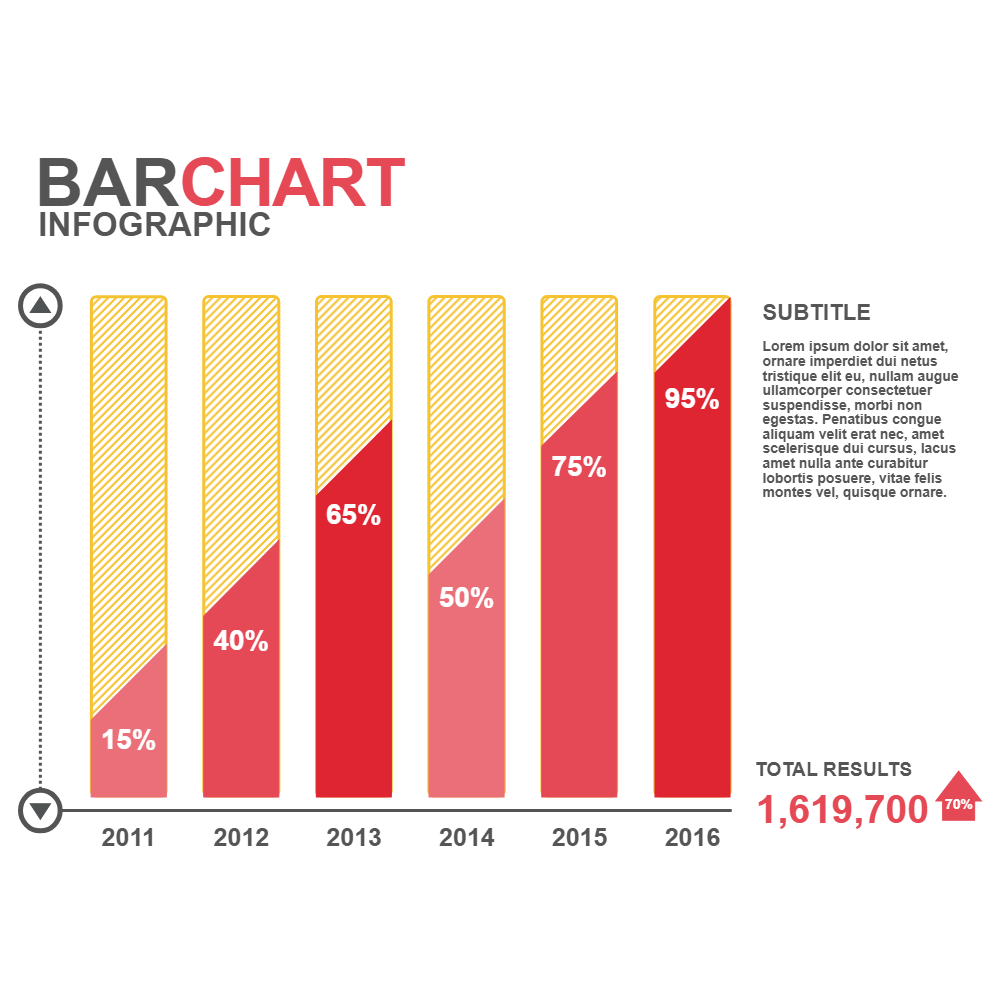 BARCHART
INFOGRAPHIC

15%
40%
65%
50%
75%
95%

2011 2012 2013 2014 2015 2016

SUBTITLE

Lorem ipsum dolor sit amet, ornare imperdiet dui netus tristique elit eu, nullam augue ullamcorper consectetuer suspendisse, morbi non egestas. Penatibus congue aliquam velit erat nec, amet scelerisque dui cursus, lacus amet nulla ante curabitur lobortis posuere, vitae felis montes vel, quisque ornare.

TOTAL RESULTS
1,619,700
70%