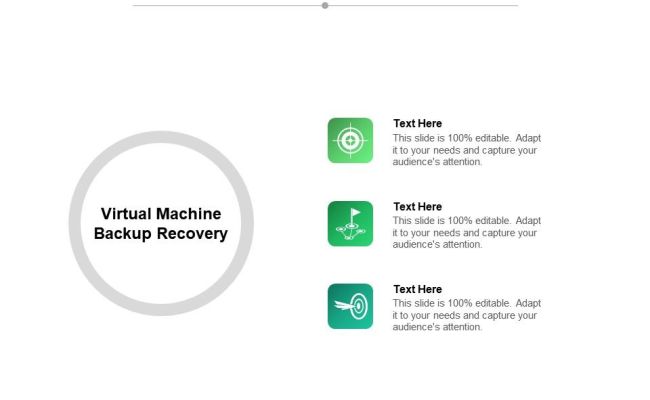 Virtual Machine Backup Recovery

Text Here
This slide is 100% editable. Adapt it to your needs and capture your audience's attention.

Text Here
This slide is 100% editable. Adapt it to your needs and capture your audience's attention.

Text Here
This slide is 100% editable. Adapt it to your needs and capture your audience's attention.