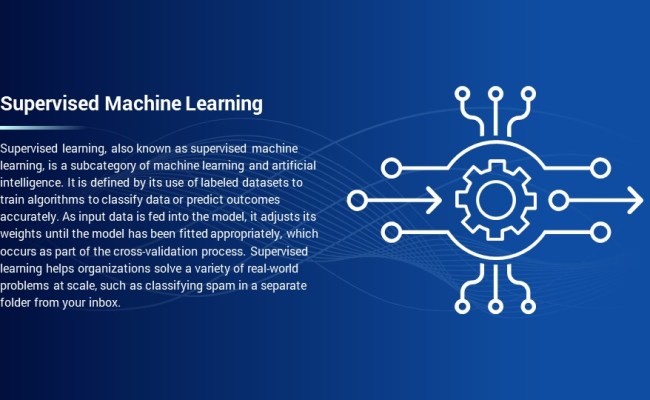 Supervised Machine Learning

Supervised learning, also known as supervised machine learning, is a subcategory of machine learning and artificial intelligence. It is defined by its use of labeled datasets to train algorithms to classify data or predict outcomes accurately. As input data is fed into the model, it adjusts its weights until the model has been fitted appropriately, which occurs as part of the cross-validation process. Supervised learning helps organizations solve a variety of real-world problems at scale, such as classifying spam in a separate folder from your inbox.