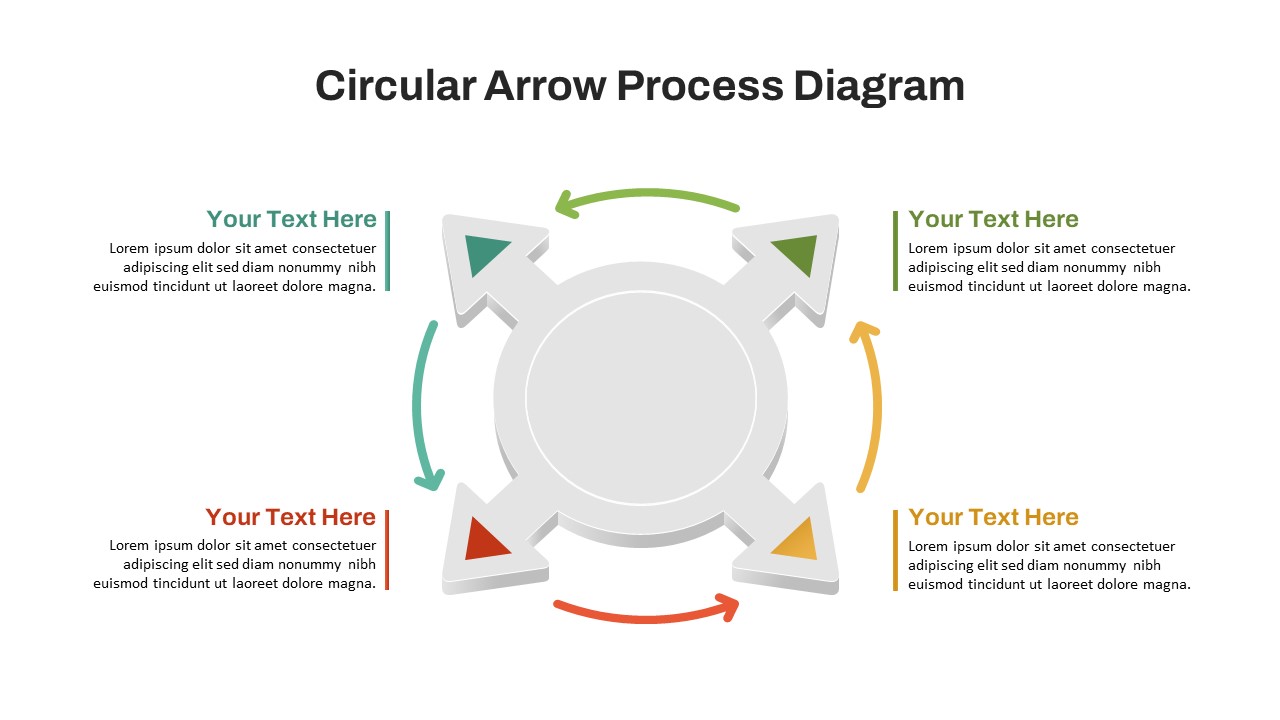 Circular Arrow Process Diagram

Your Text Here
Lorem ipsum dolor sit amet consectetuer adipiscing elit sed diam nonummy nibh euismod tincidunt ut laoreet dolore magna.

Your Text Here
Lorem ipsum dolor sit amet consectetuer adipiscing elit sed diam nonummy nibh euismod tincidunt ut laoreet dolore magna.

Your Text Here
Lorem ipsum dolor sit amet consectetuer adipiscing elit sed diam nonummy nibh euismod tincidunt ut laoreet dolore magna.

Your Text Here
Lorem ipsum dolor sit amet consectetuer adipiscing elit sed diam nonummy nibh euismod tincidunt ut laoreet dolore magna.