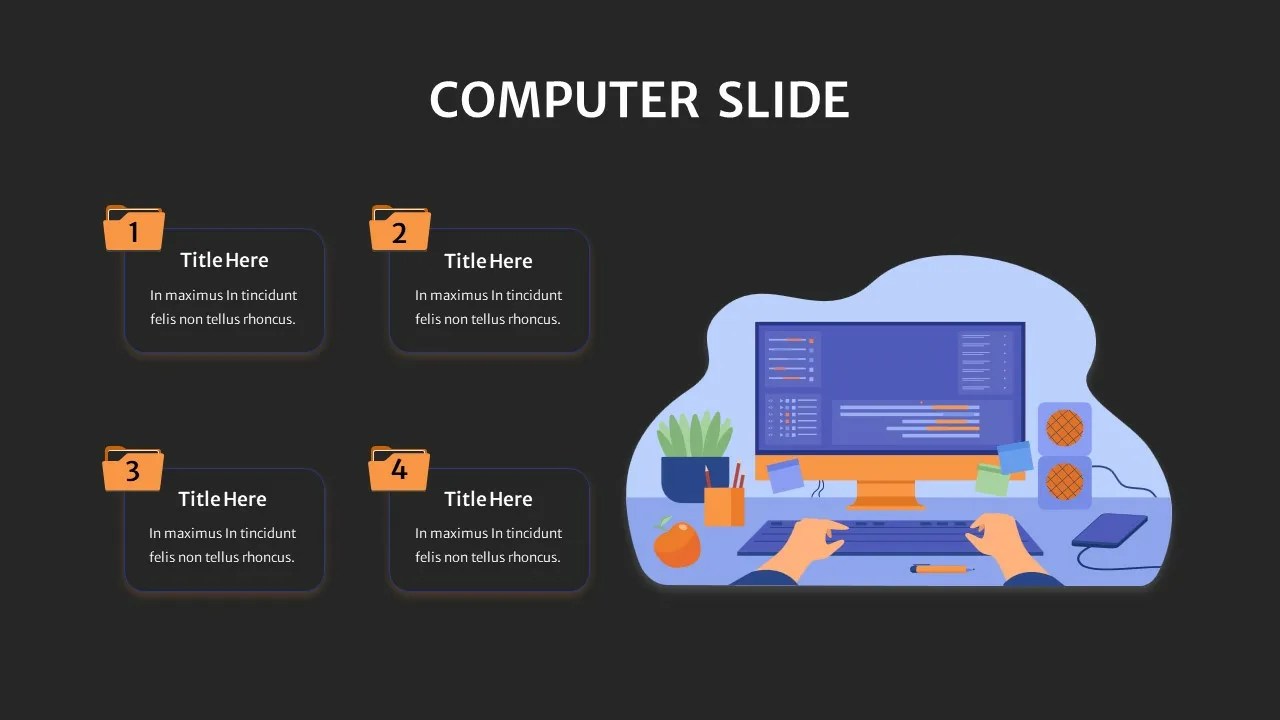 COMPUTER SLIDE

1

Title Here

In maximus In tincidunt felis non tellus rhoncus.

2

Title Here

In maximus In tincidunt felis non tellus rhoncus.

3

Title Here

In maximus In tincidunt felis non tellus rhoncus.

4

Title Here

In maximus In tincidunt felis non tellus rhoncus.