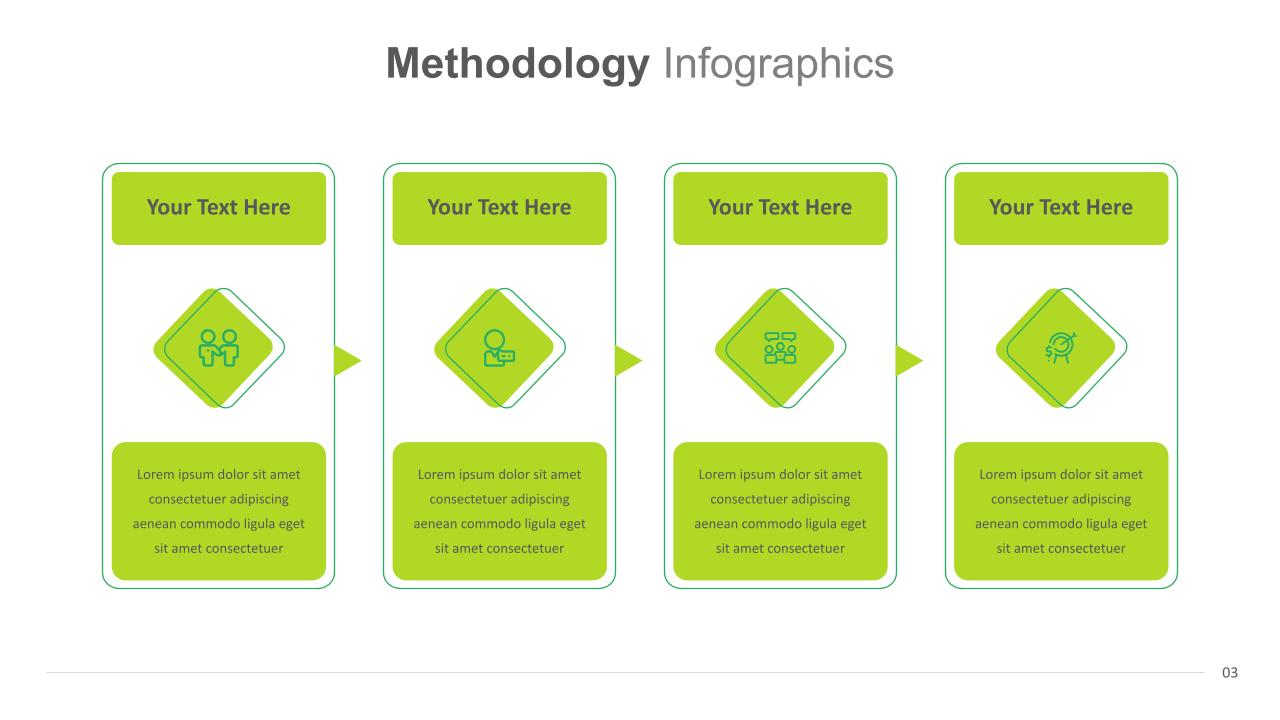 Methodology Infographics

Your Text Here

Lorem ipsum dolor sit amet consectetuer adipiscing aenean commodo ligula eget sit amet consectetuer

Your Text Here

Lorem ipsum dolor sit amet consectetuer adipiscing aenean commodo ligula eget sit amet consectetuer

Your Text Here

Lorem ipsum dolor sit amet consectetuer adipiscing aenean commodo ligula eget sit amet consectetuer

Your Text Here

Lorem ipsum dolor sit amet consectetuer adipiscing aenean commodo ligula eget sit amet consectetuer

03