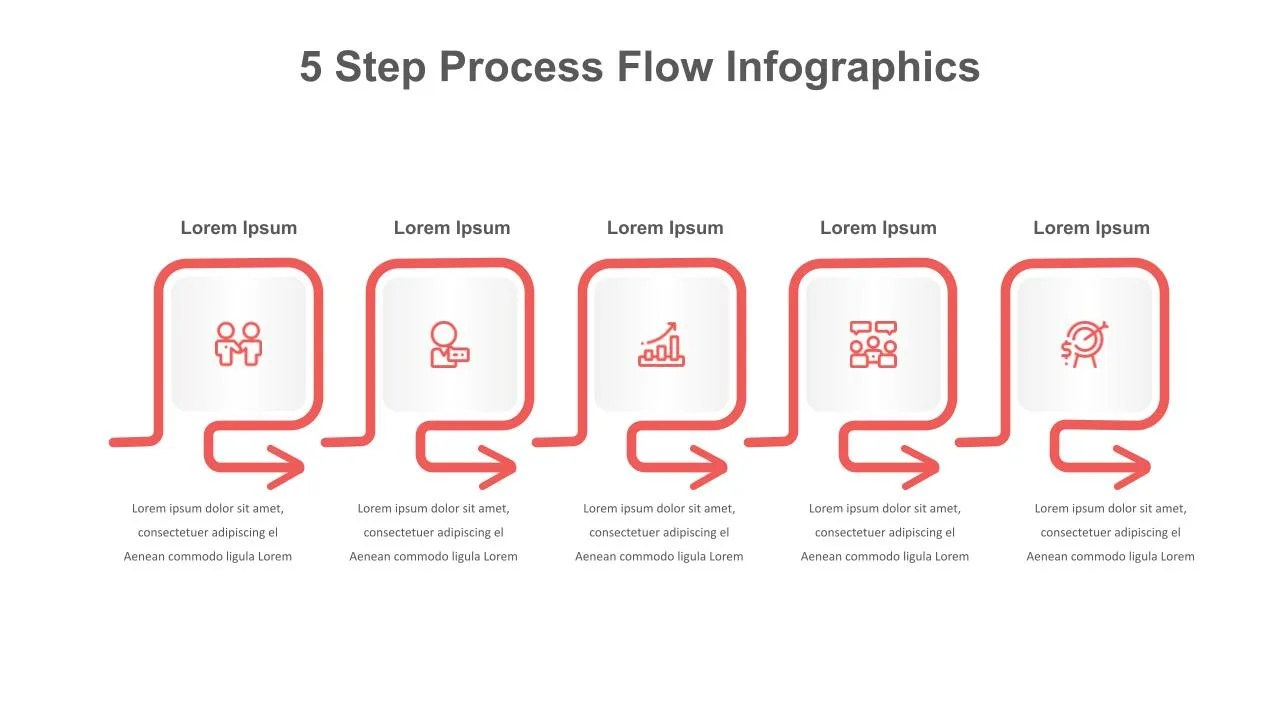 5 Step Process Flow Infographics

Lorem Ipsum

Lorem ipsum dolor sit amet, consectetuer adipiscing el Aenean commodo ligula Lorem

Lorem Ipsum

Lorem ipsum dolor sit amet, consectetuer adipiscing el Aenean commodo ligula Lorem

Lorem Ipsum

Lorem ipsum dolor sit amet, consectetuer adipiscing el Aenean commodo ligula Lorem

Lorem Ipsum

Lorem ipsum dolor sit amet, consectetuer adipiscing el Aenean commodo ligula Lorem

Lorem Ipsum

Lorem ipsum dolor sit amet, consectetuer adipiscing el Aenean commodo ligula Lorem