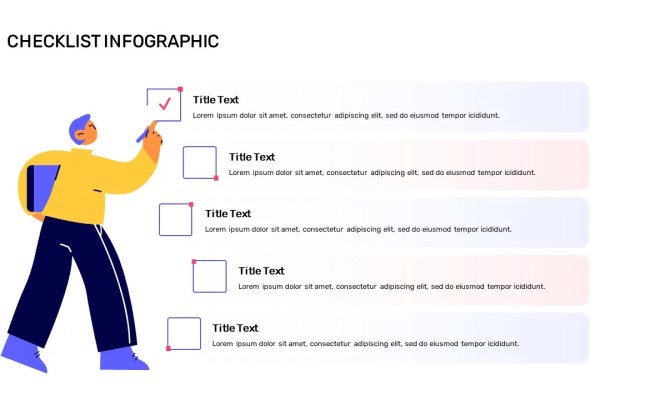 CHECKLIST INFOGRAPHIC

Title Text
Lorem ipsum dolor sit amet, consectetur adipiscing elit, sed do eiusmod tempor icididunt.

Title Text
Lorem ipsum dolor sit amet, consectetur adipiscing elit, sed do eiusmod tempor icididunt.

Title Text
Lorem ipsum dolor sit amet, consectetur adipiscing elit, sed do eiusmod tempor icididunt.

Title Text
Lorem ipsum dolor sit amet, consectetur adipiscing elit, sed do eiusmod tempor icididunt.

Title Text
Lorem ipsum dolor sit amet, consectetur adipiscing elit, sed do eiusmod tempor icididunt.