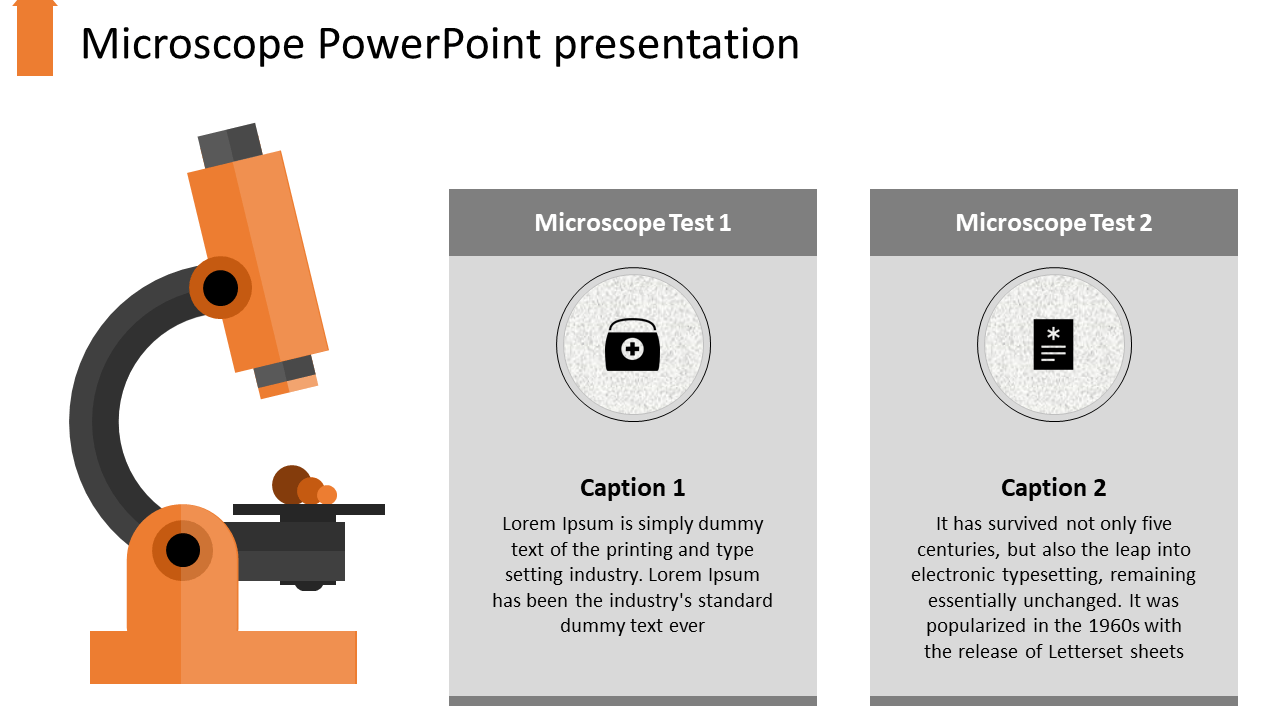 Microscope PowerPoint presentation

Microscope Test 1

Caption 1

Lorem Ipsum is simply dummy text of the printing and type setting industry. Lorem Ipsum has been the industry's standard dummy text ever

Microscope Test 2

Caption 2

It has survived not only five centuries, but also the leap into electronic typesetting, remaining essentially unchanged. It was popularized in the 1960s with the release of Letterset sheets