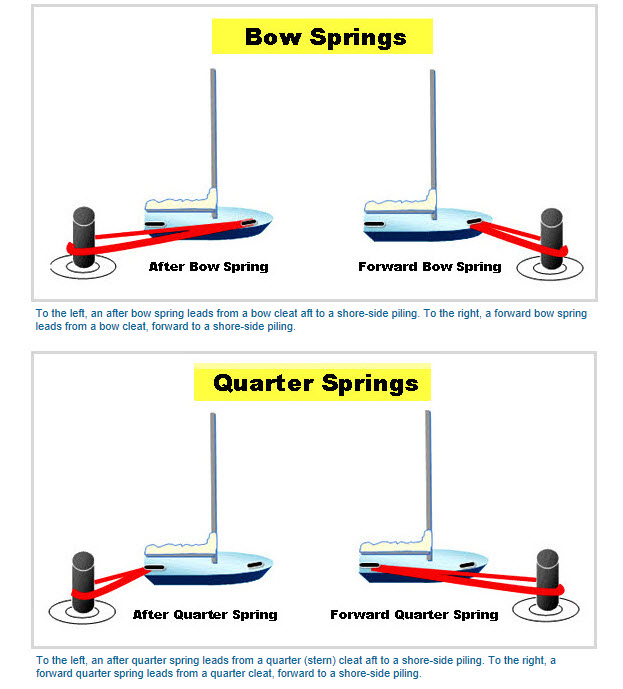 Bow Springs

After Bow Spring

Forward Bow Spring

To the left, an after bow spring leads from a bow cleat aft to a shore-side piling. To the right, a forward bow spring leads from a bow cleat, forward to a shore-side piling.

Quarter Springs

After Quarter Spring

Forward Quarter Spring

To the left, an after quarter spring leads from a quarter (stern) cleat aft to a shore-side piling. To the right, a forward quarter spring leads from a quarter cleat, forward to a shore-side piling.