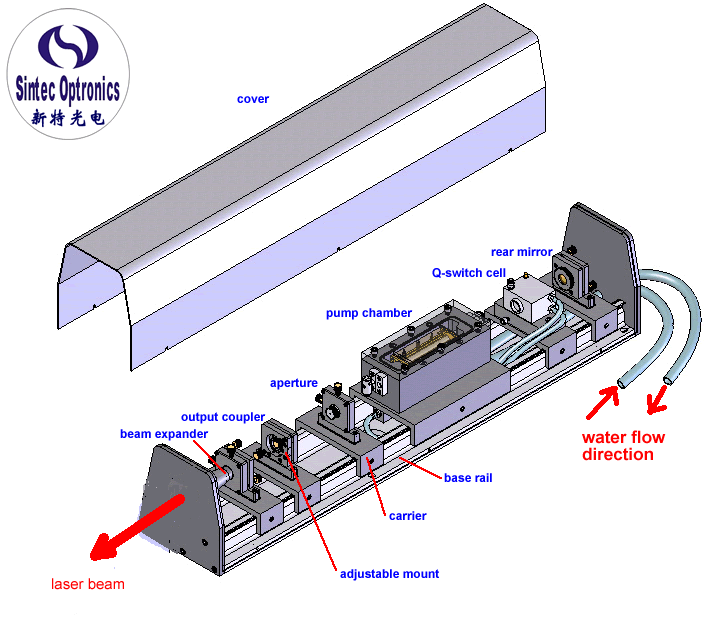 Sintec Optronics
新特光电

cover

rear mirror

Q-switch cell

pump chamber

aperture

output coupler

beam expander

water flow direction

base rail

carrier

adjustable mount

laser beam