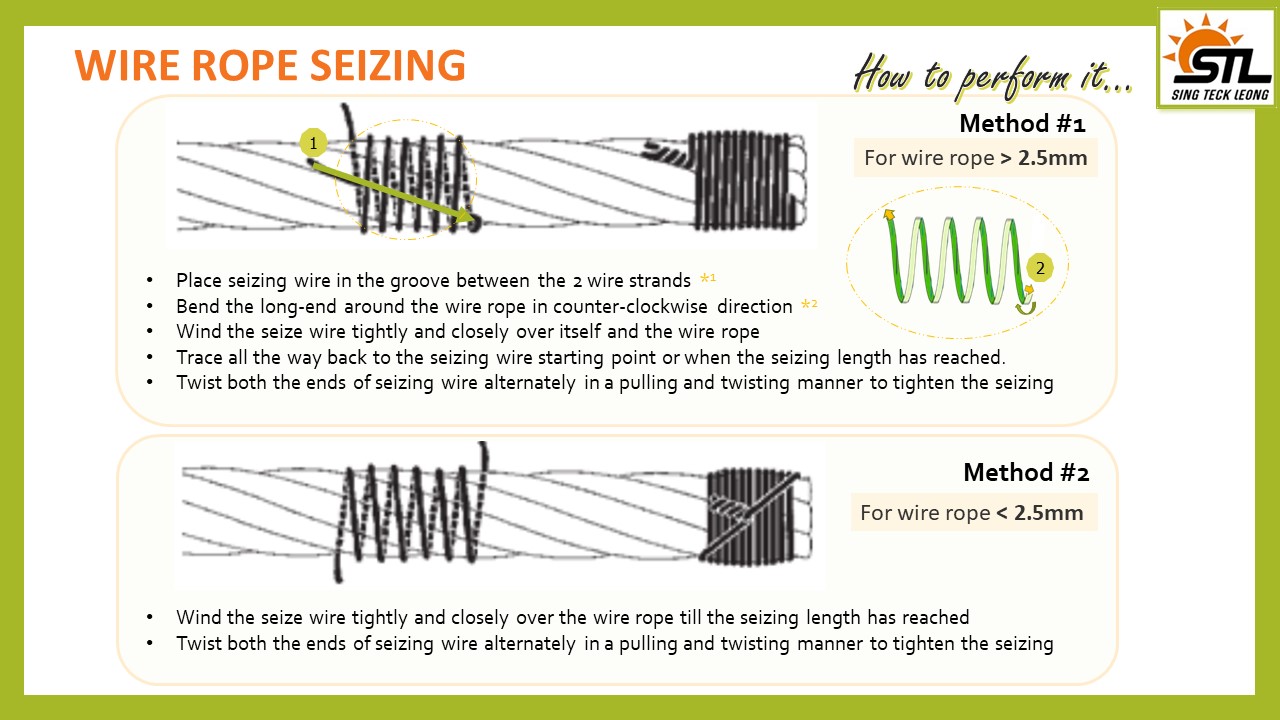 WIRE ROPE SEIZING

How to perform it...

STL
SING TECK LEONG

1

Method #1

For wire rope > 2.5mm

2

• Place seizing wire in the groove between the 2 wire strands *¹
• Bend the long-end around the wire rope in counter-clockwise direction *²
• Wind the seize wire tightly and closely over itself and the wire rope
• Trace all the way back to the seizing wire starting point or when the seizing length has reached.
• Twist both the ends of seizing wire alternately in a pulling and twisting manner to tighten the seizing

Method #2

For wire rope < 2.5mm

• Wind the seize wire tightly and closely over the wire rope till the seizing length has reached
• Twist both the ends of seizing wire alternately in a pulling and twisting manner to tighten the seizing