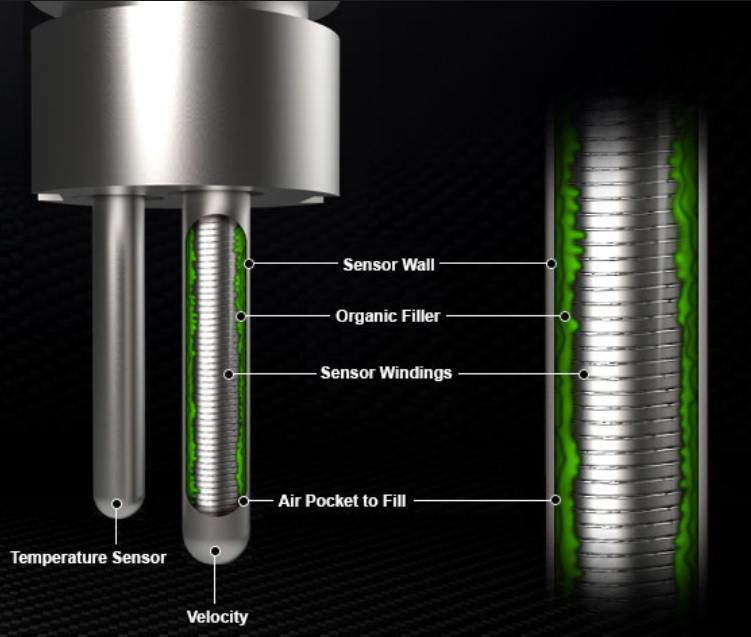 Sensor Wall
Organic Filler
Sensor Windings
Air Pocket to Fill
Temperature Sensor
Velocity