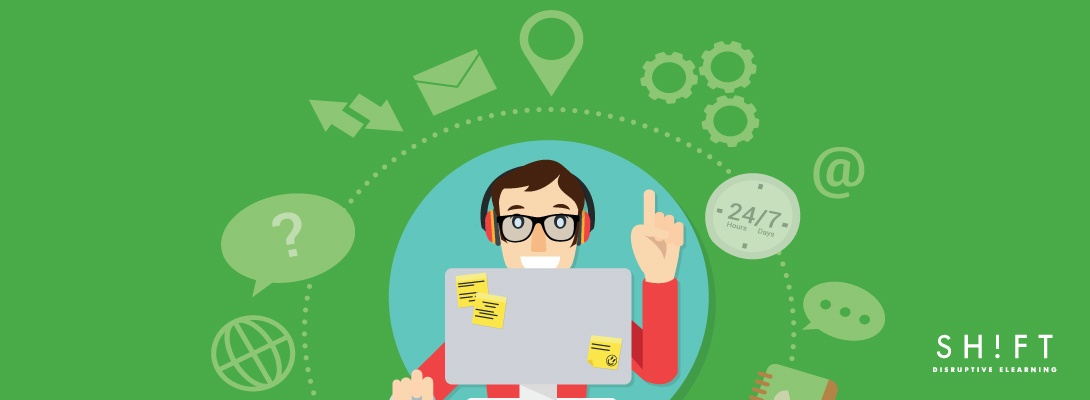 ?
@
24/7
Hours Days
SH!FT
DISRUPTIVE ELEARNING