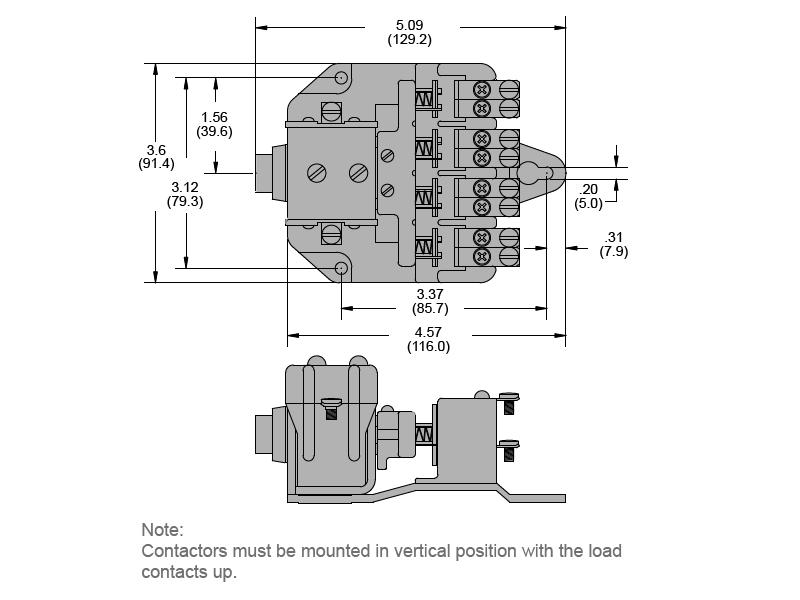 5.09
(129.2)

1.56
(39.6)

3.6
(91.4)

3.12
(79.3)

.20
(5.0)

.31
(7.9)

3.37
(85.7)

4.57
(116.0)

Note:
Contactors must be mounted in vertical position with the load contacts up.