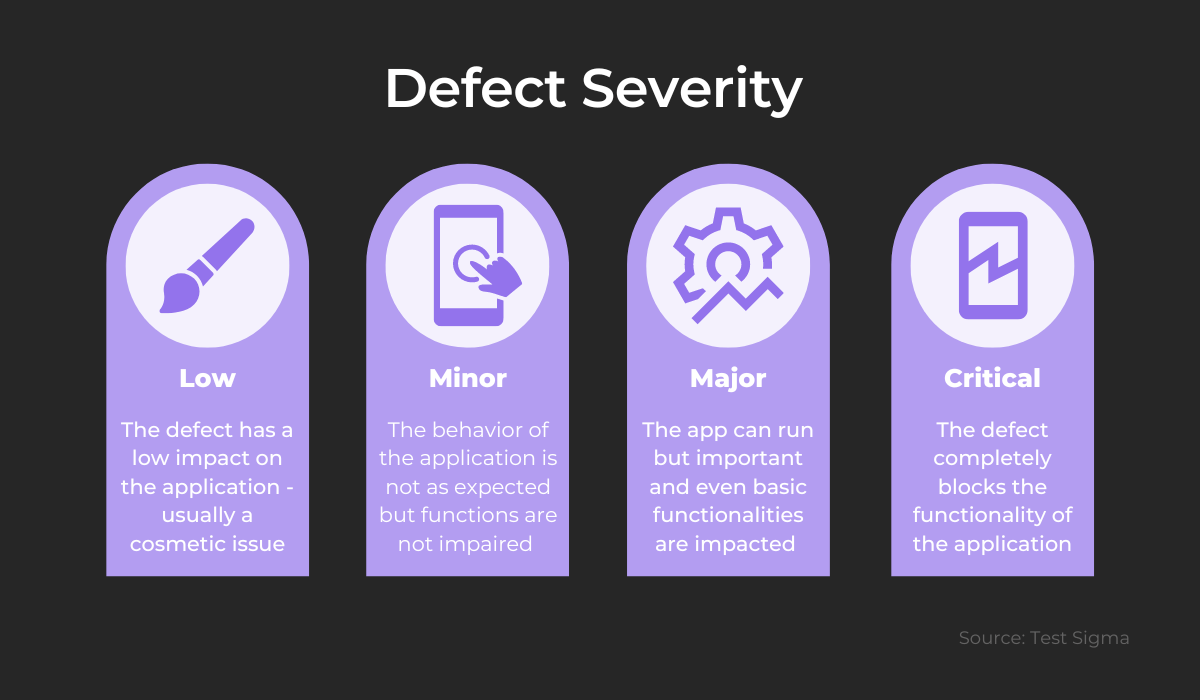 Defect Severity

Low

The defect has a low impact on the application - usually a cosmetic issue

Minor

The behavior of the application is not as expected but functions are not impaired

Major

The app can run but important and even basic functionalities are impacted

Critical

The defect completely blocks the functionality of the application

Source: Test Sigma