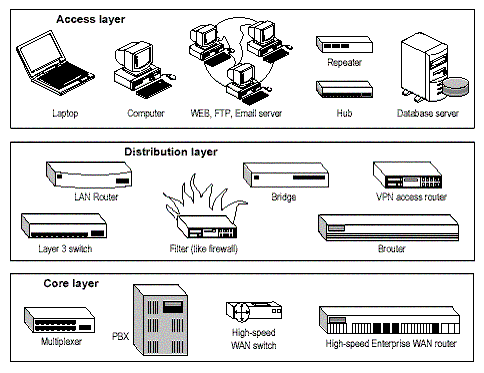 Access layer

Laptop

Computer

WEB, FTP, Email server

Repeater

Hub

Database server

Distribution layer

LAN Router

Bridge

VPN access router

Layer 3 switch

Filter (like firewall)

Brouter

Core layer

Multiplexer

PBX

High-speed WAN switch

High-speed Enterprise WAN router