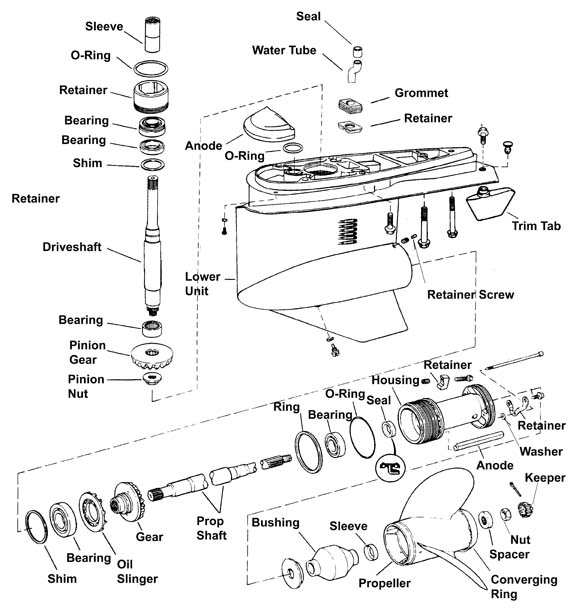 Sleeve
O-Ring
Retainer
Bearing
Bearing
Shim
Retainer
Driveshaft
Bearing
Pinion Gear
Pinion Nut
Seal
Water Tube
Grommet
Retainer
Anode
O-Ring
Trim Tab
Lower Unit
Retainer Screw
Retainer
Housing
O-Ring
Seal
Ring
Bearing
Retainer
Washer
Anode
Keeper
Nut
Spacer
Converging Ring
Propeller
Sleeve
Bushing
Prop Shaft
Gear
Oil Slinger
Bearing
Shim