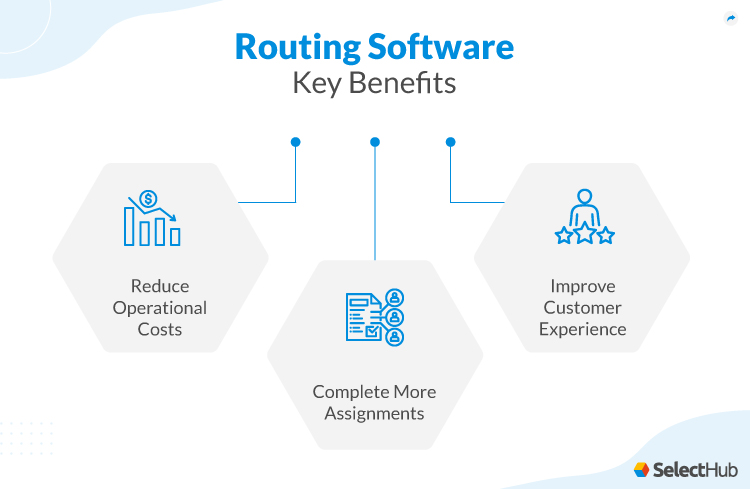 Routing Software
Key Benefits

Reduce Operational Costs

Complete More Assignments

Improve Customer Experience

SelectHub