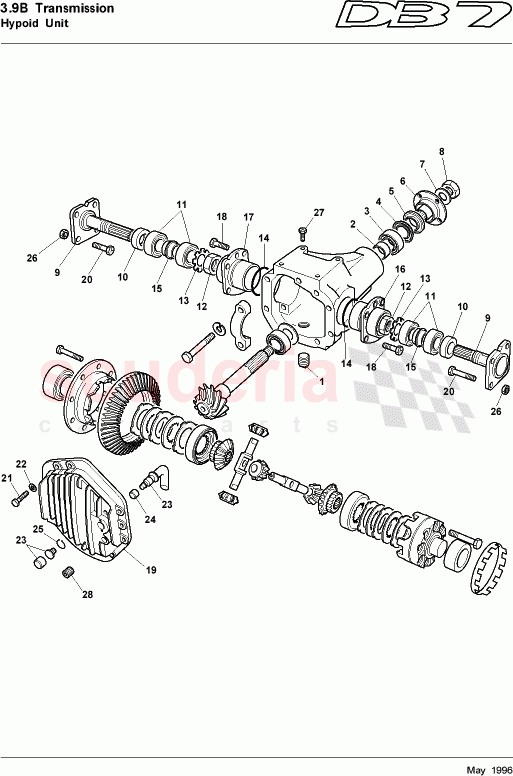 3.9B Transmission
Hypoid Unit

DB7

8
7
6
5
4
3
2
27
11
18
17
14
26
9
20
10
15
13
12
16
13
12
11
10
9
14
18
15
20
26
1
scuderia
car parts
22
21
23
24
25
23
19
28

May 1996