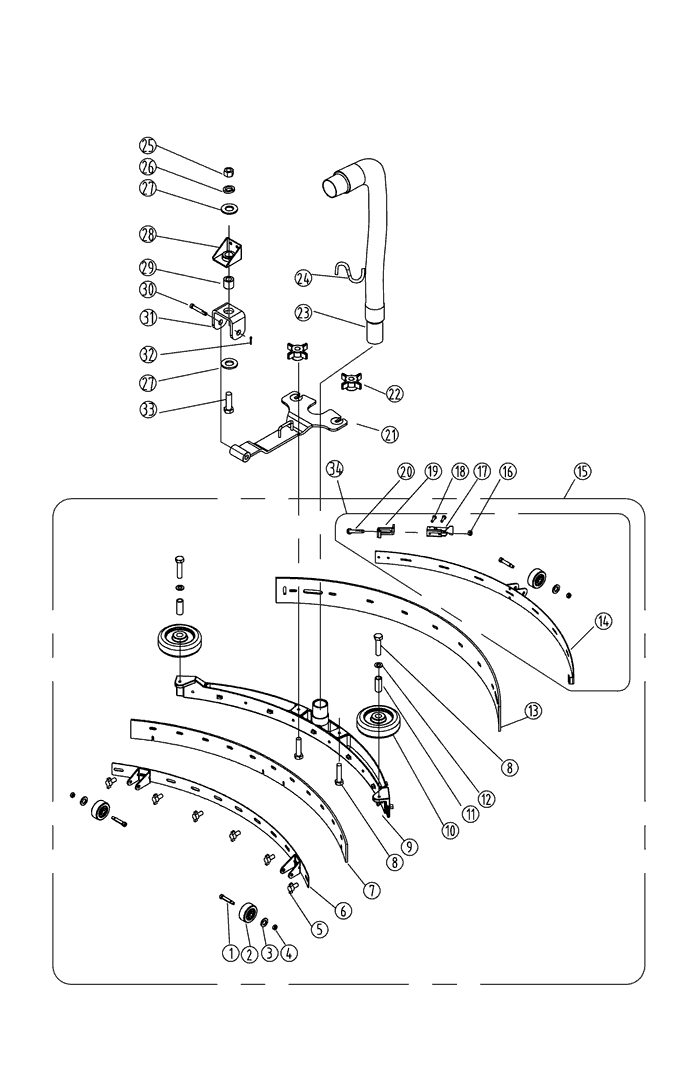 25
26
27
28
29
30
31
32
27
33
24
23
22
21
34
20
19
18
17
16
15
14
13
8
12
11
10
9
8
7
6
5
1
2
3
4