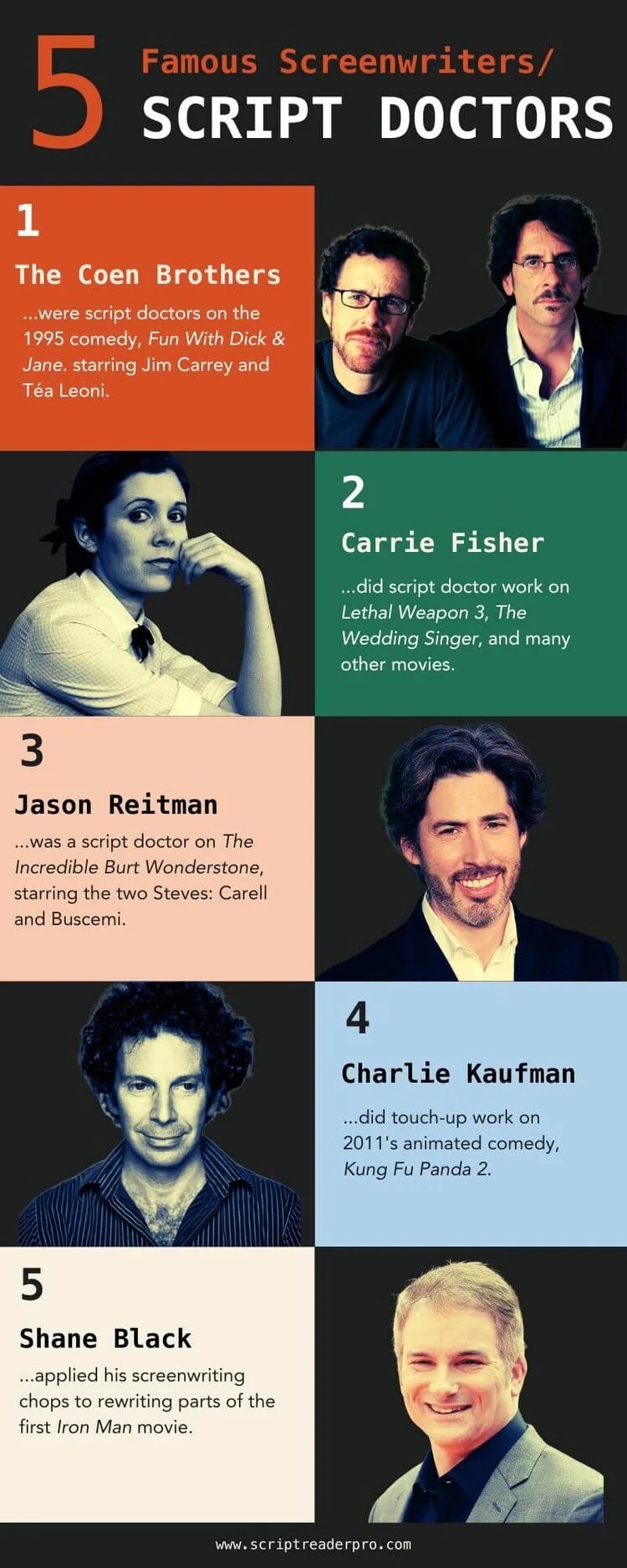 5 Famous Screenwriters/ SCRIPT DOCTORS

1

The Coen Brothers

...were script doctors on the 1995 comedy, Fun With Dick & Jane. starring Jim Carrey and Téa Leoni.

2

Carrie Fisher

...did script doctor work on Lethal Weapon 3, The Wedding Singer, and many other movies.

3

Jason Reitman

...was a script doctor on The Incredible Burt Wonderstone, starring the two Steves: Carell and Buscemi.

4

Charlie Kaufman

...did touch-up work on 2011's animated comedy, Kung Fu Panda 2.

5

Shane Black

...applied his screenwriting chops to rewriting parts of the first Iron Man movie.

www.scriptreaderpro.com