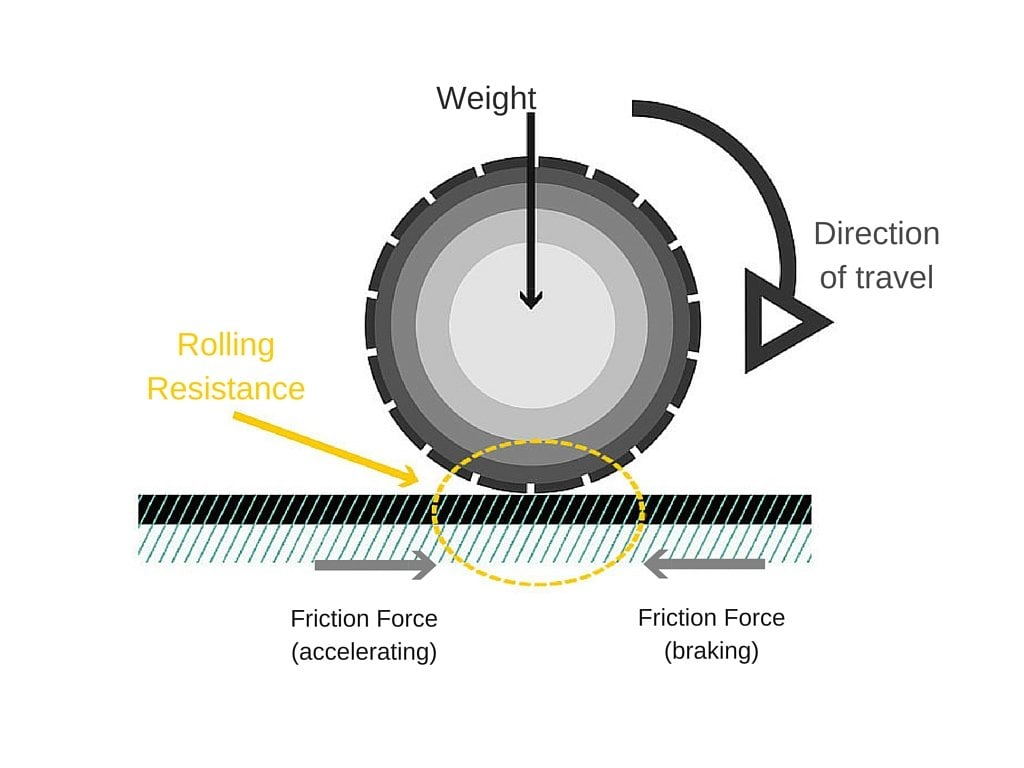 Weight

Direction of travel

Rolling Resistance

Friction Force (accelerating)

Friction Force (braking)