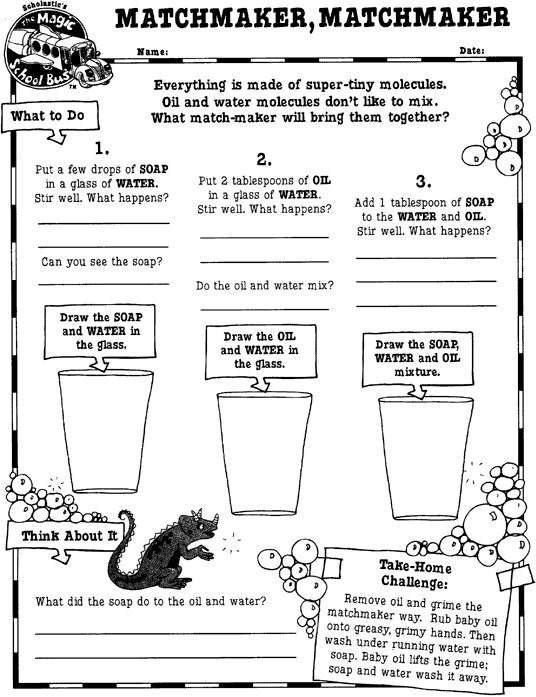 Scholastic's The Magic School Bus™

MATCHMAKER, MATCHMAKER

Name:

Date:

Everything is made of super-tiny molecules. Oil and water molecules don't like to mix. What match-maker will bring them together?

What to Do

1.

Put a few drops of SOAP in a glass of WATER. Stir well. What happens?

Can you see the soap?

Draw the SOAP and WATER in the glass.

2.

Put 2 tablespoons of OIL in a glass of WATER. Stir well. What happens?

Do the oil and water mix?

Draw the OIL and WATER in the glass.

3.

Add 1 tablespoon of SOAP to the WATER and OIL. Stir well. What happens?

Draw the SOAP, WATER and OIL mixture.

Think About It

What did the soap do to the oil and water?

Take-Home Challenge:

Remove oil and grime the matchmaker way. Rub baby oil onto greasy, grimy hands. Then wash under running water with soap. Baby oil lifts the grime; soap and water wash it away.