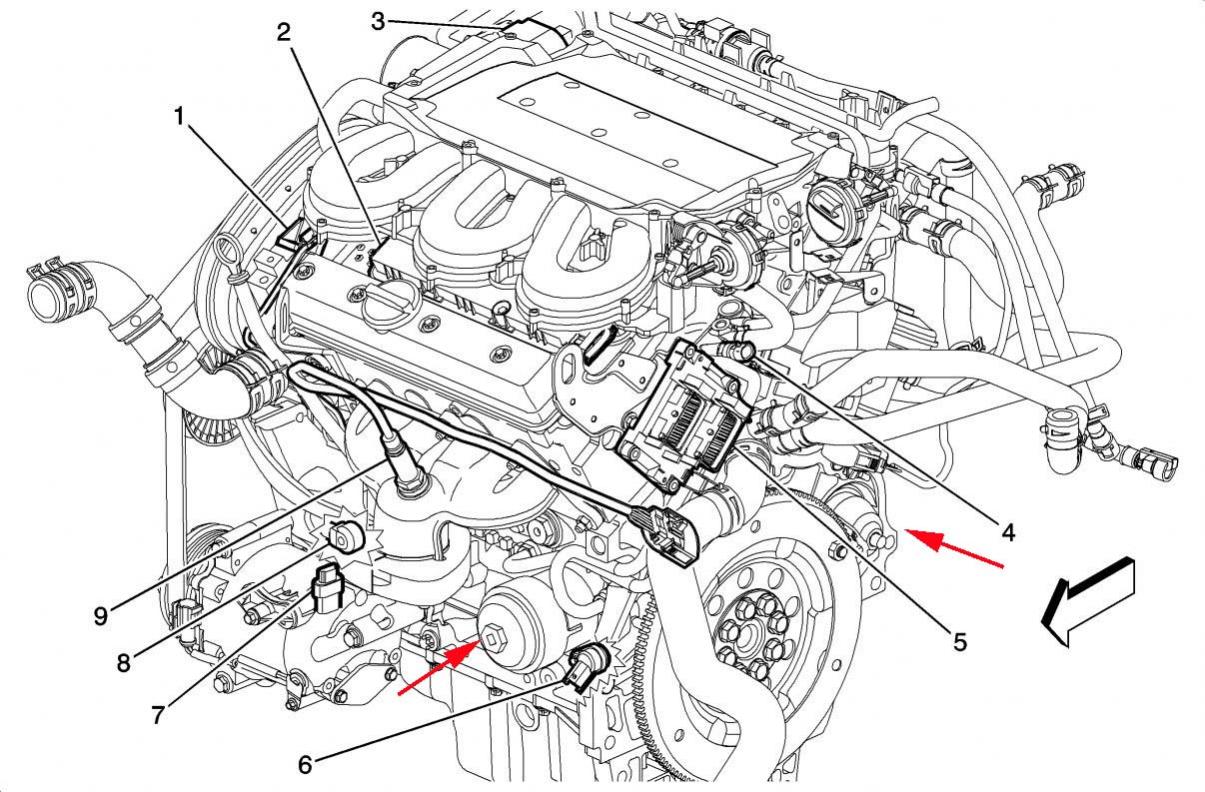 3
2
1
4
5
9
8
7
6