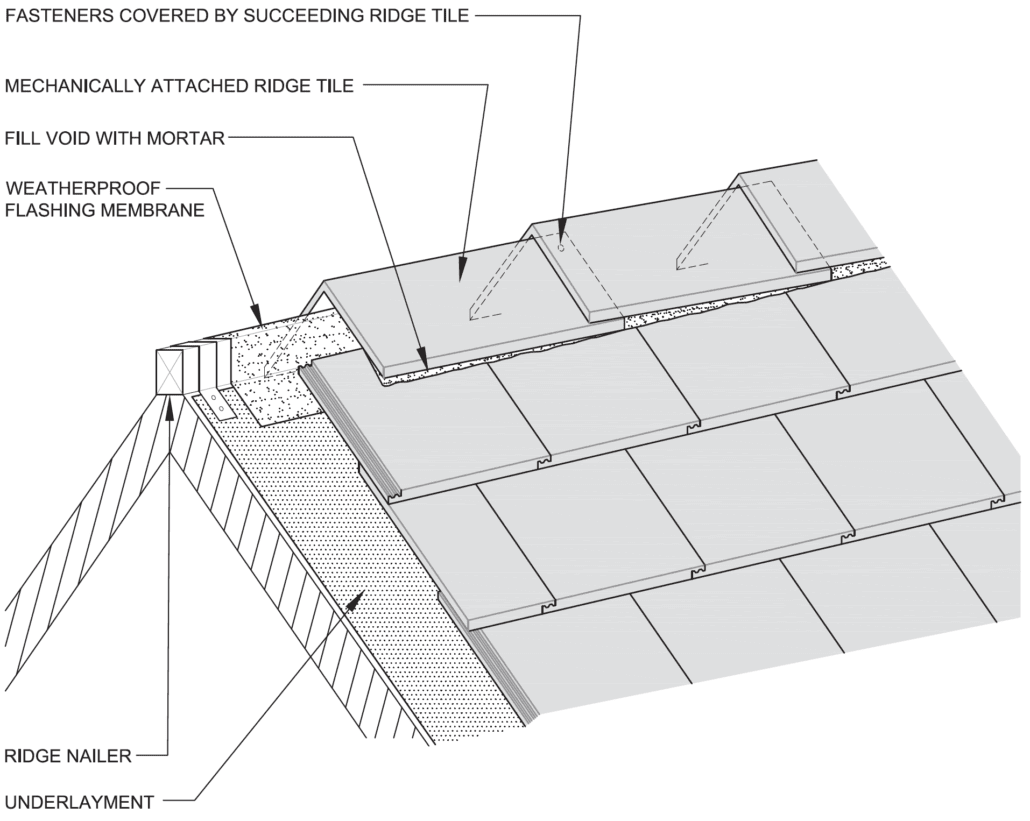 FASTENERS COVERED BY SUCCEEDING RIDGE TILE

MECHANICALLY ATTACHED RIDGE TILE

FILL VOID WITH MORTAR

WEATHERPROOF FLASHING MEMBRANE

RIDGE NAILER

UNDERLAYMENT