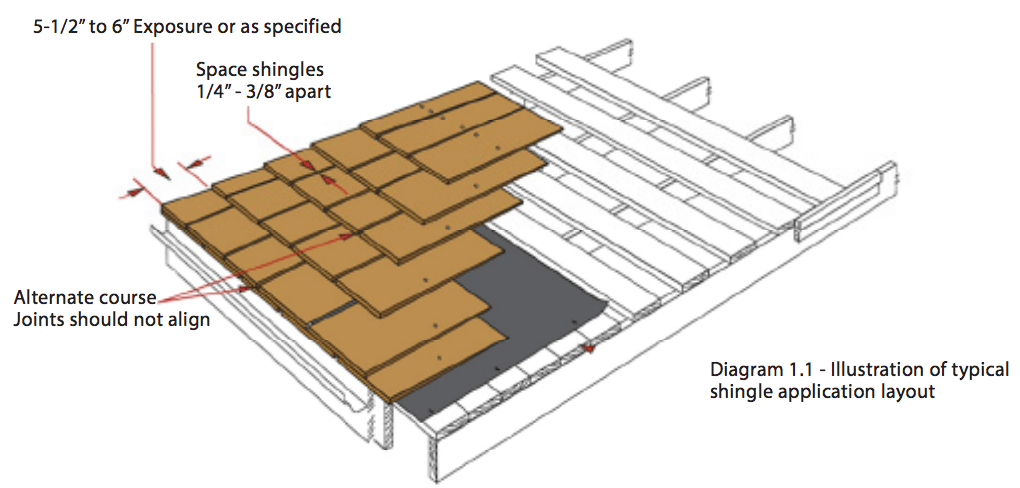 5-1/2" to 6" Exposure or as specified

Space shingles
1/4" - 3/8" apart

Alternate course
Joints should not align

Diagram 1.1 - Illustration of typical shingle application layout